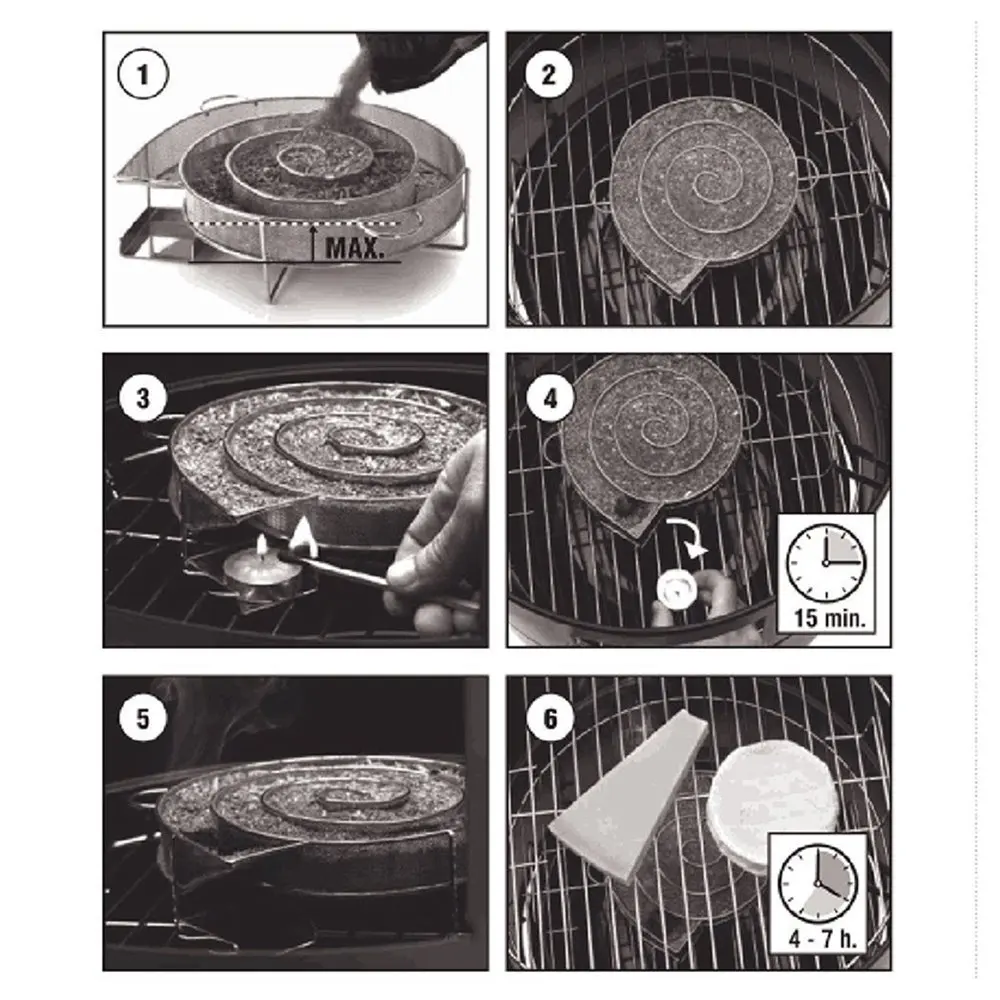 1
MAX.
2
3
4
15 min.
5
6
4 - 7 h.