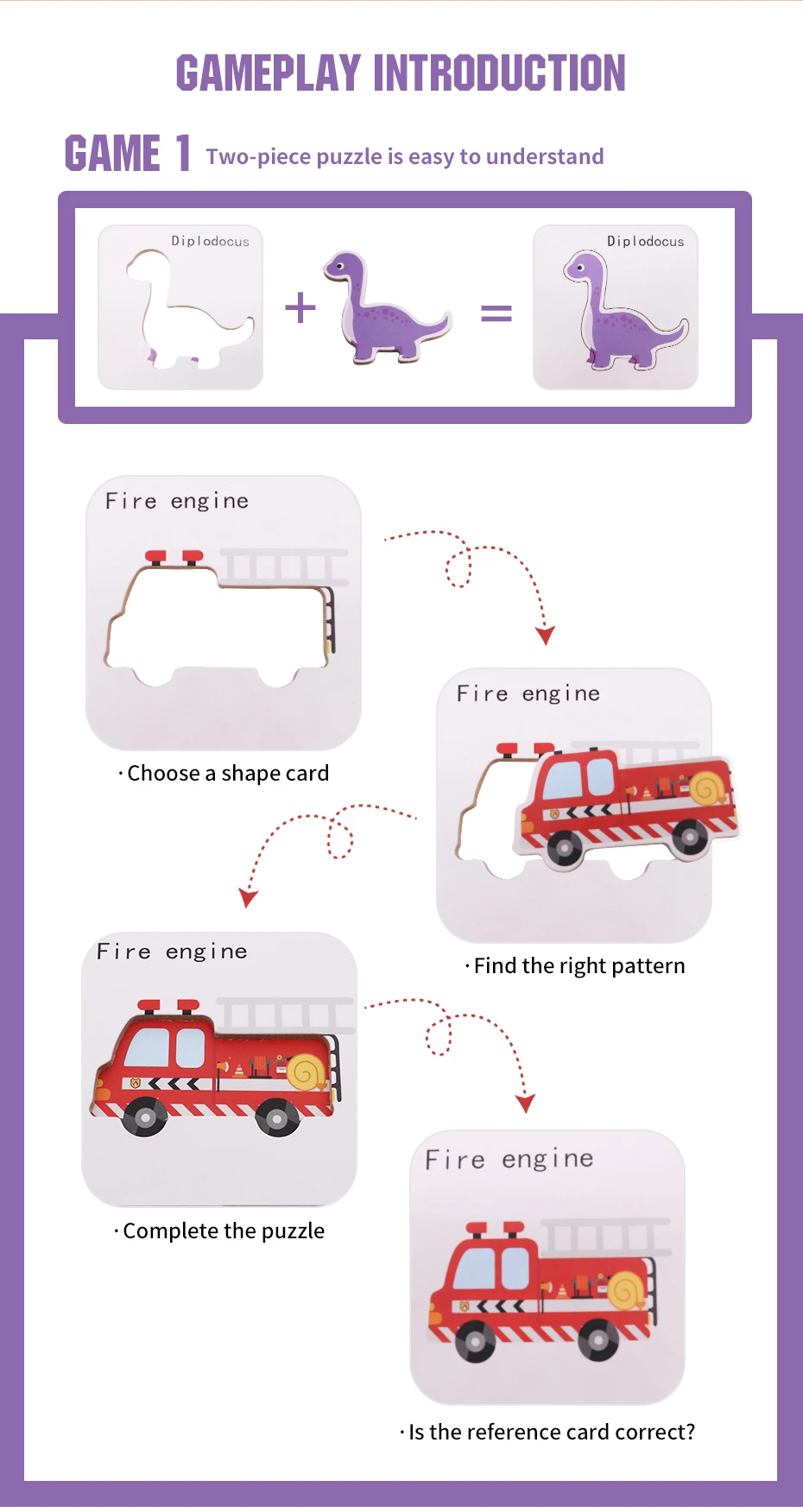 GAMEPLAY INTRODUCTION

GAME 1 Two-piece puzzle is easy to understand

Diplodocus

+ =

Diplodocus

Fire engine

· Choose a shape card

Fire engine

· Find the right pattern

Fire engine

· Complete the puzzle

Fire engine

· Is the reference card correct?