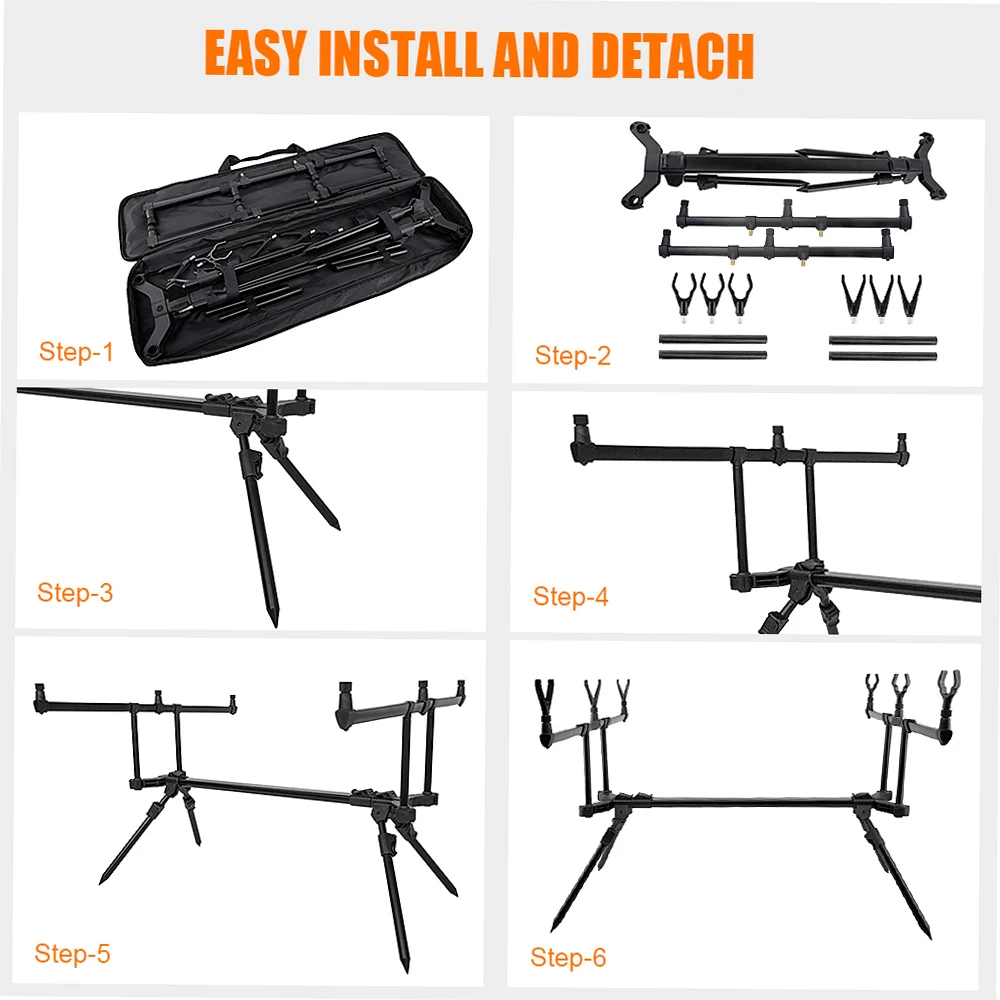 EASY INSTALL AND DETACH

Step-1

Step-2

Step-3

Step-4

Step-5

Step-6