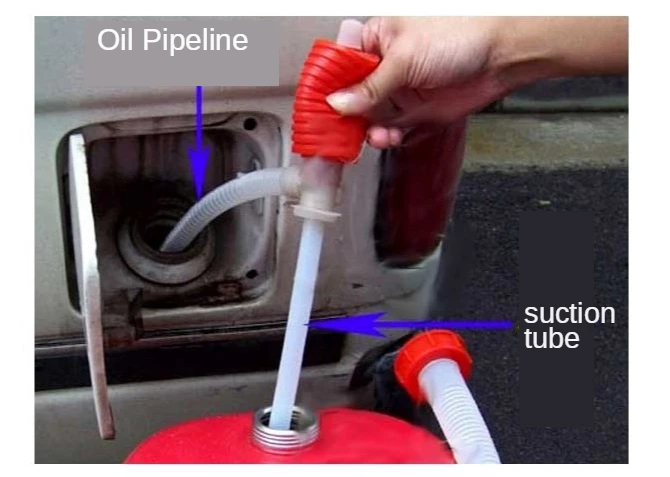 Oil Pipeline

suction tube