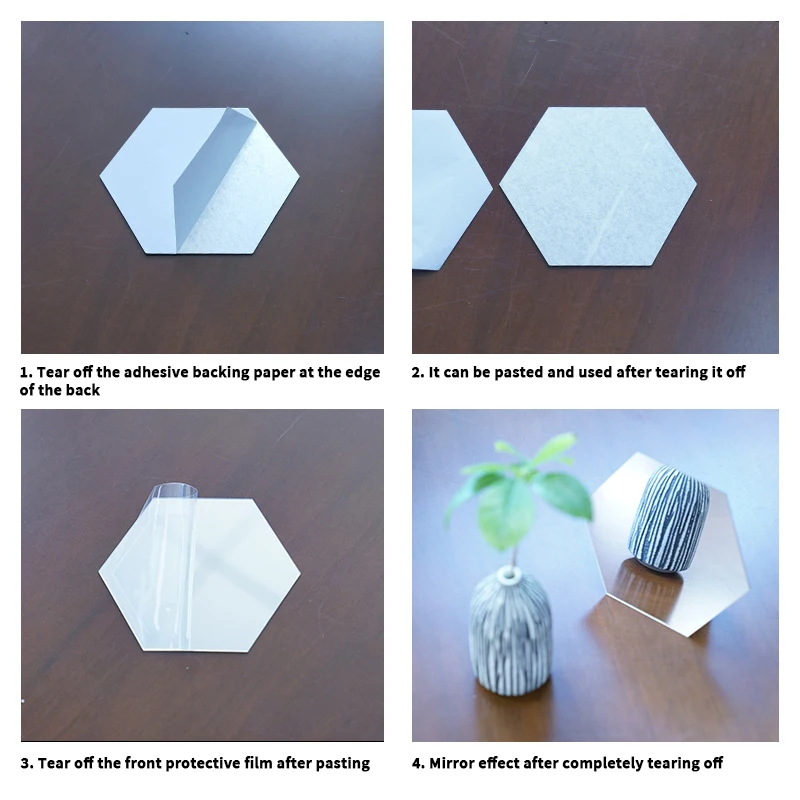 1. Tear off the adhesive backing paper at the edge of the back

2. It can be pasted and used after tearing it off

3. Tear off the front protective film after pasting

4. Mirror effect after completely tearing off