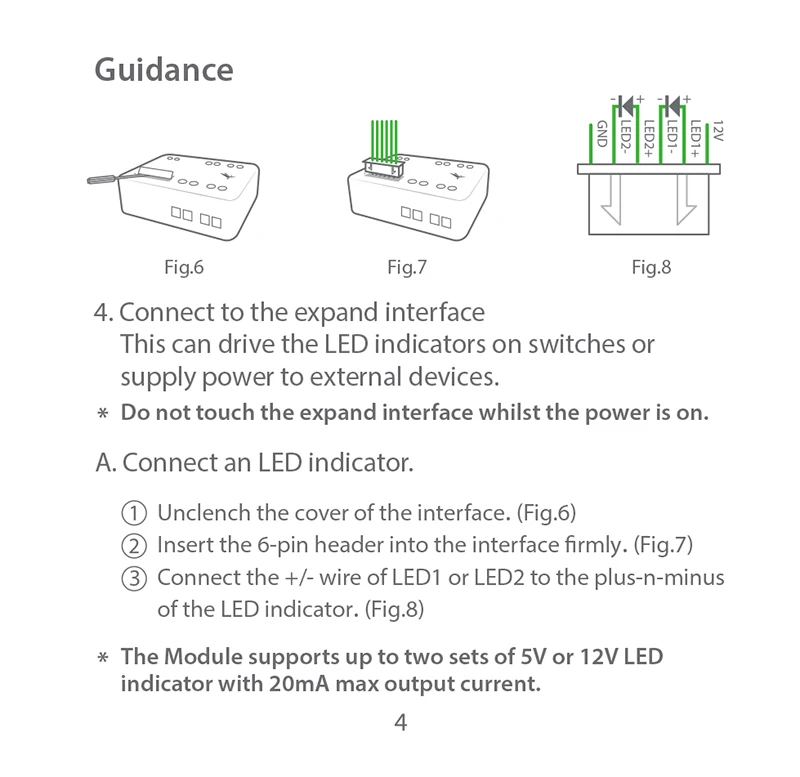 Guidance

- + - +
GND LED2- LED2+ LED1- LED1+ 12V

Fig.6 Fig.7 Fig.8

4. Connect to the expand interface
This can drive the LED indicators on switches or supply power to external devices.

* Do not touch the expand interface whilst the power is on.

A. Connect an LED indicator.

① Unclench the cover of the interface. (Fig.6)
② Insert the 6-pin header into the interface firmly. (Fig.7)
③ Connect the +/- wire of LED1 or LED2 to the plus-n-minus of the LED indicator. (Fig.8)

* The Module supports up to two sets of 5V or 12V LED indicator with 20mA max output current.

4