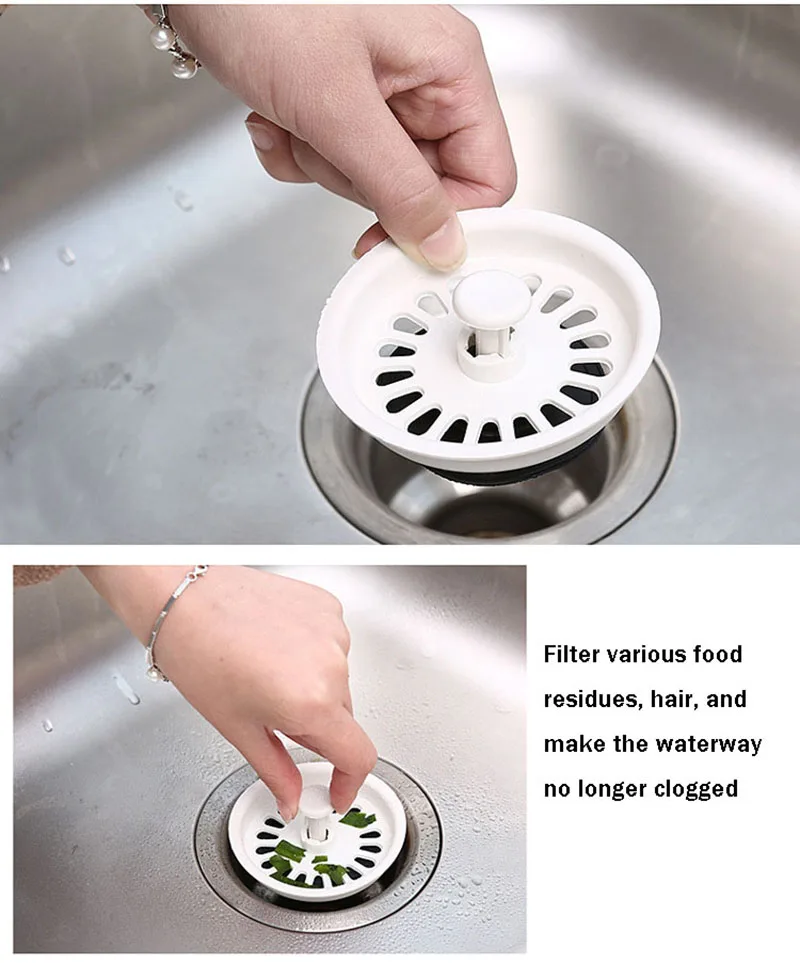 Filter various food residues, hair, and make the waterway no longer clogged