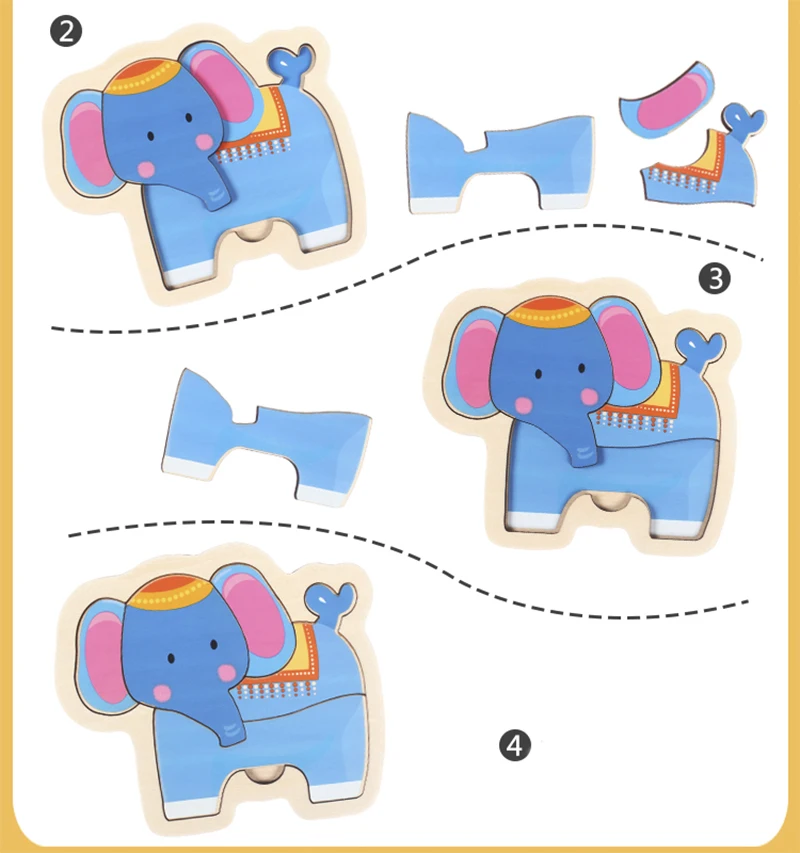 2

3

4