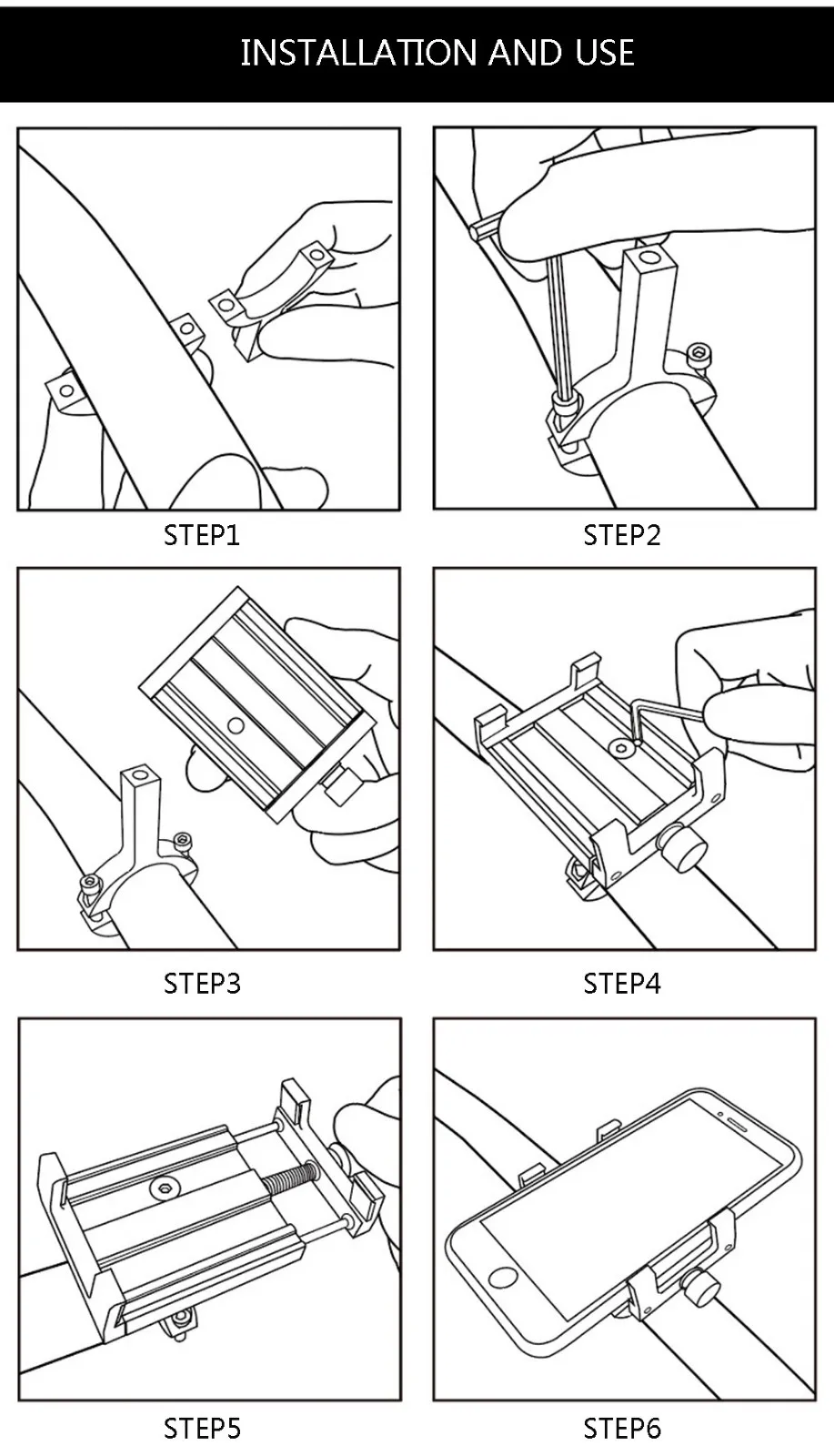 INSTALLATION AND USE

STEP1

STEP2

STEP3

STEP4

STEP5

STEP6