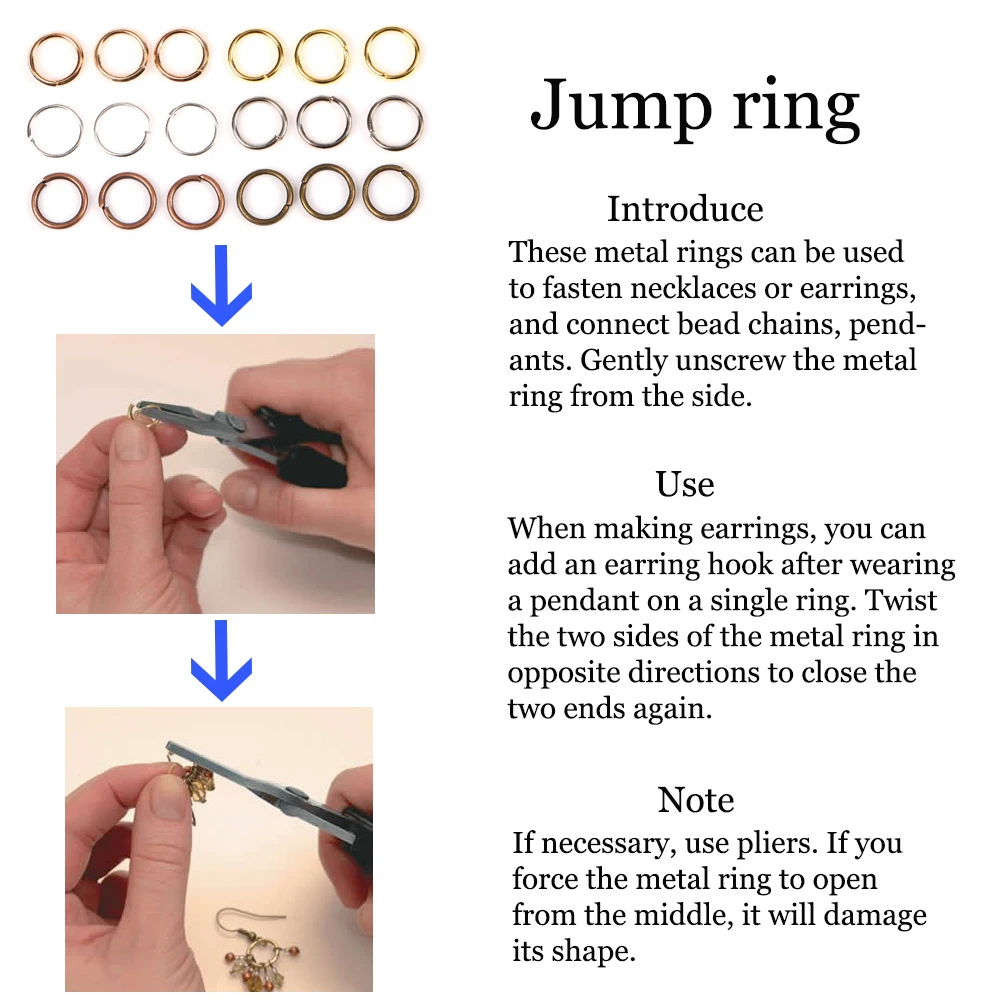 Jump ring

Introduce
These metal rings can be used to fasten necklaces or earrings, and connect bead chains, pendants. Gently unscrew the metal ring from the side.

Use
When making earrings, you can add an earring hook after wearing a pendant on a single ring. Twist the two sides of the metal ring in opposite directions to close the two ends again.

Note
If necessary, use pliers. If you force the metal ring to open from the middle, it will damage its shape.