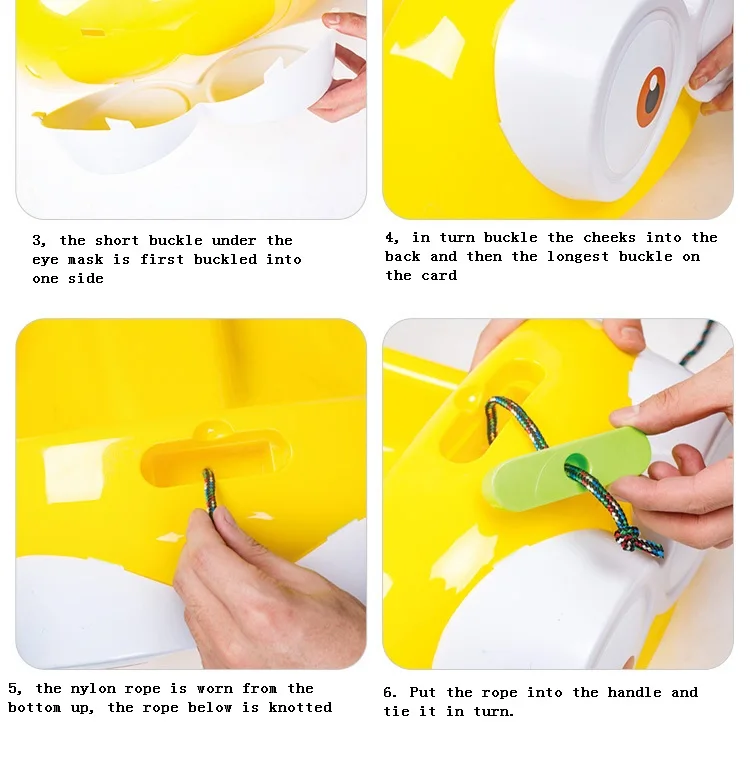 3, the short buckle under the eye mask is first buckled into one side

4, in turn buckle the cheeks into the back and then the longest buckle on the card

5, the nylon rope is worn from the bottom up, the rope below is knotted

6. Put the rope into the handle and tie it in turn.