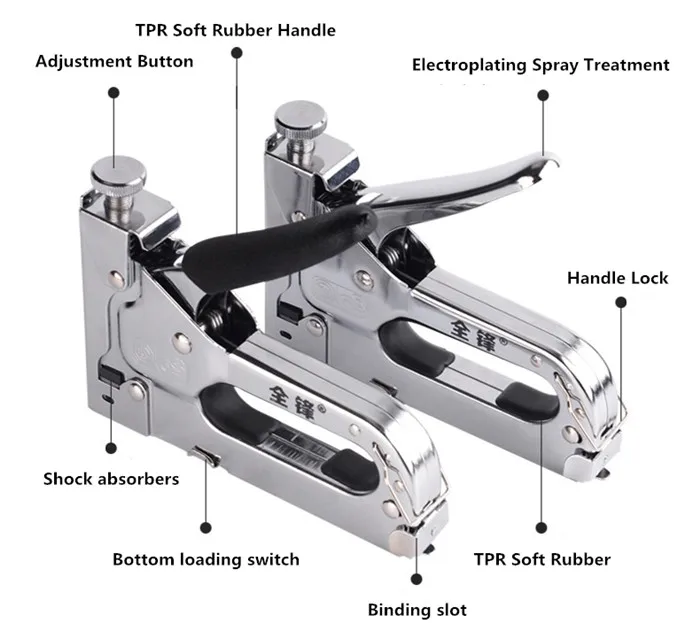 TPR Soft Rubber Handle

Adjustment Button

Electroplating Spray Treatment

Handle Lock

全锋®

全锋®

Shock absorbers

Bottom loading switch

TPR Soft Rubber

Binding slot