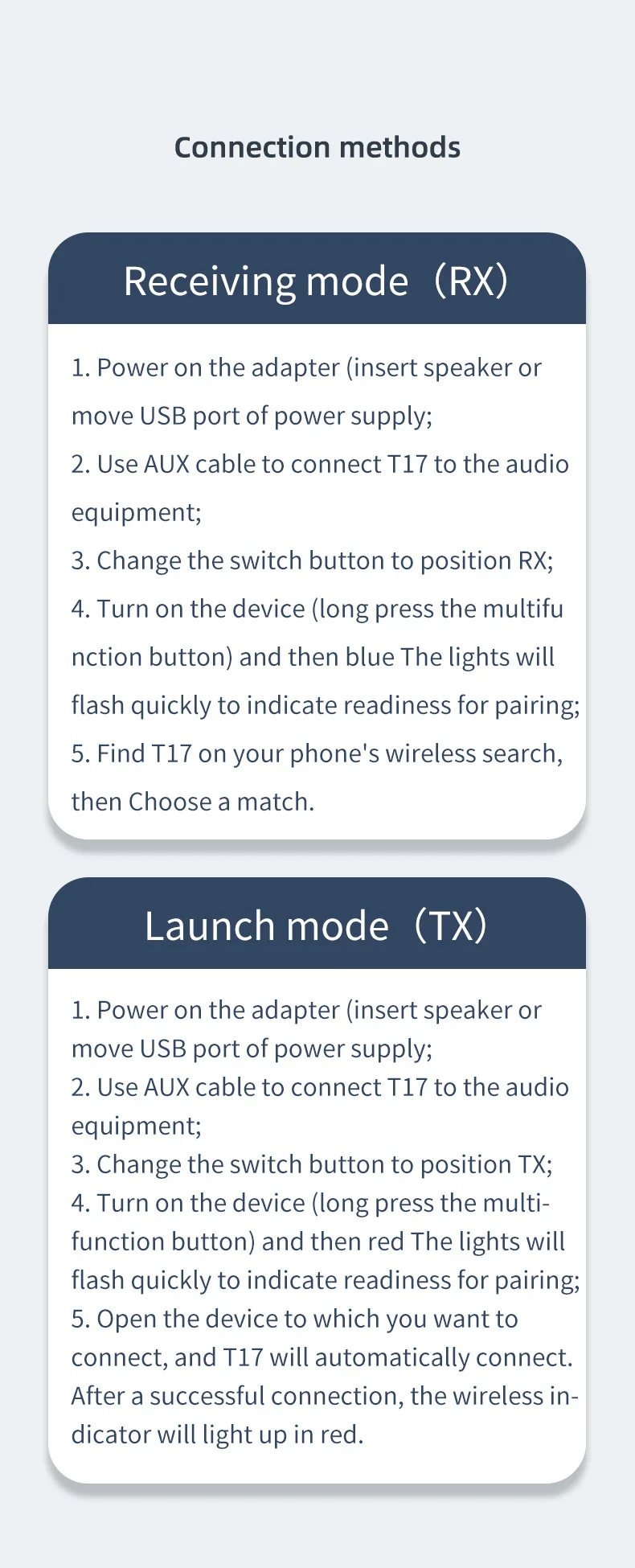 Connection methods

Receiving mode（RX)

1. Power on the adapter (insert speaker or move USB port of power supply;
2. Use AUX cable to connect T17 to the audio equipment;
3. Change the switch button to position RX;
4. Turn on the device (long press the multifu nction button) and then blue The lights will flash quickly to indicate readiness for pairing;
5. Find T17 on your phone's wireless search, then Choose a match.

Launch mode（TX)

1. Power on the adapter (insert speaker or move USB port of power supply;
2. Use AUX cable to connect T17 to the audio equipment;
3. Change the switch button to position TX;
4. Turn on the device (long press the multifunction button) and then red The lights will flash quickly to indicate readiness for pairing;
5. Open the device to which you want to connect, and T17 will automatically connect. After a successful connection, the wireless indicator will light up in red.