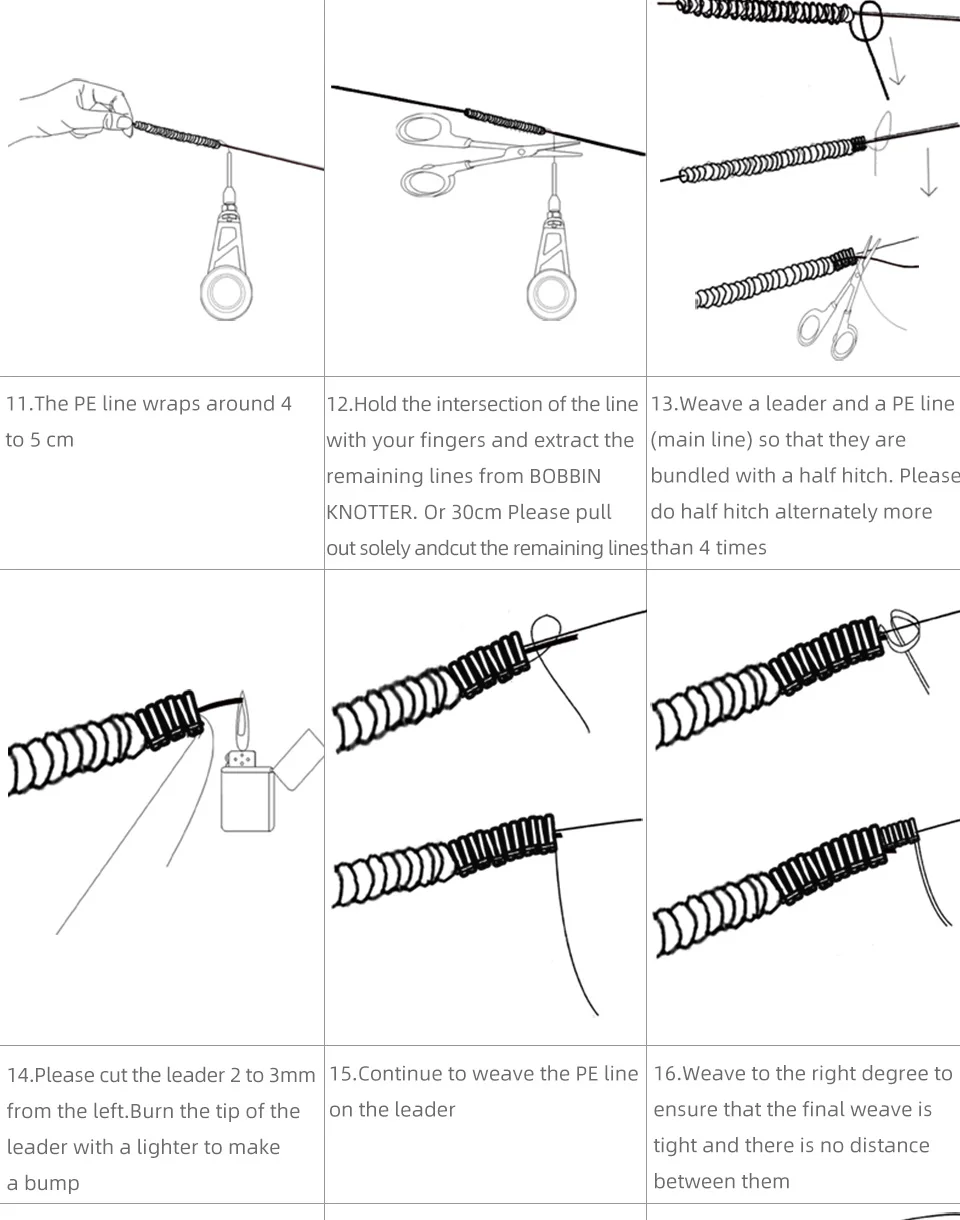 | 11.The PE line wraps around 4 to 5 cm | 12.Hold the intersection of the line with your fingers and extract the remaining lines from BOBBIN KNOTTER. Or 30cm Please pull out solely andcut the remaining lines | 13.Weave a leader and a PE line (main line) so that they are bundled with a half hitch. Please do half hitch alternately more than 4 times |
|---|---|---|
| 14.Please cut the leader 2 to 3mm from the left.Burn the tip of the leader with a lighter to make a bump | 15.Continue to weave the PE line on the leader | 16.Weave to the right degree to ensure that the final weave is tight and there is no distance between them |