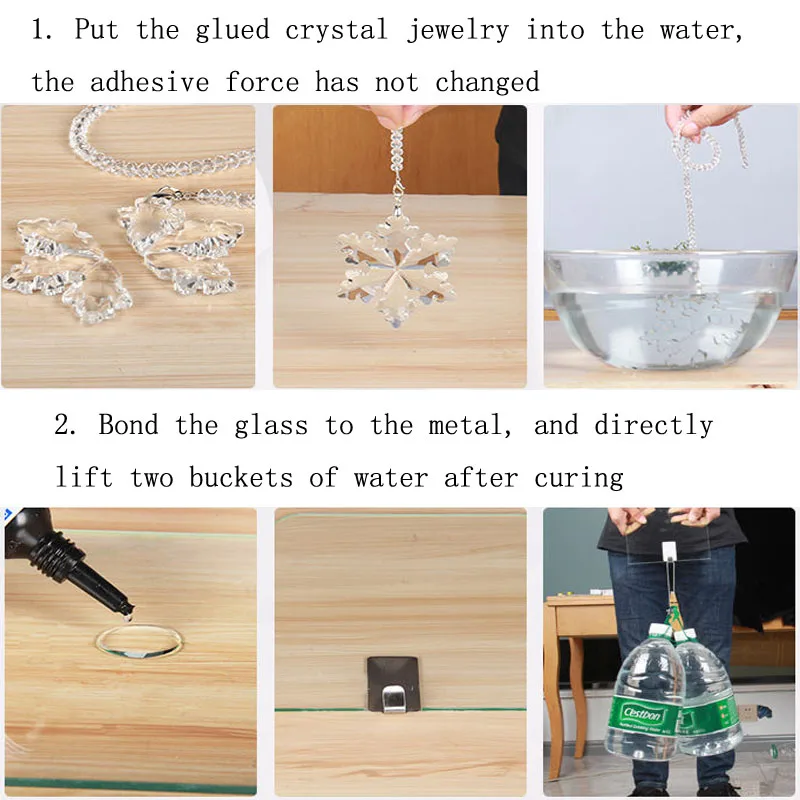 1. Put the glued crystal jewelry into the water, the adhesive force has not changed

2. Bond the glass to the metal, and directly lift two buckets of water after curing

Cestbon