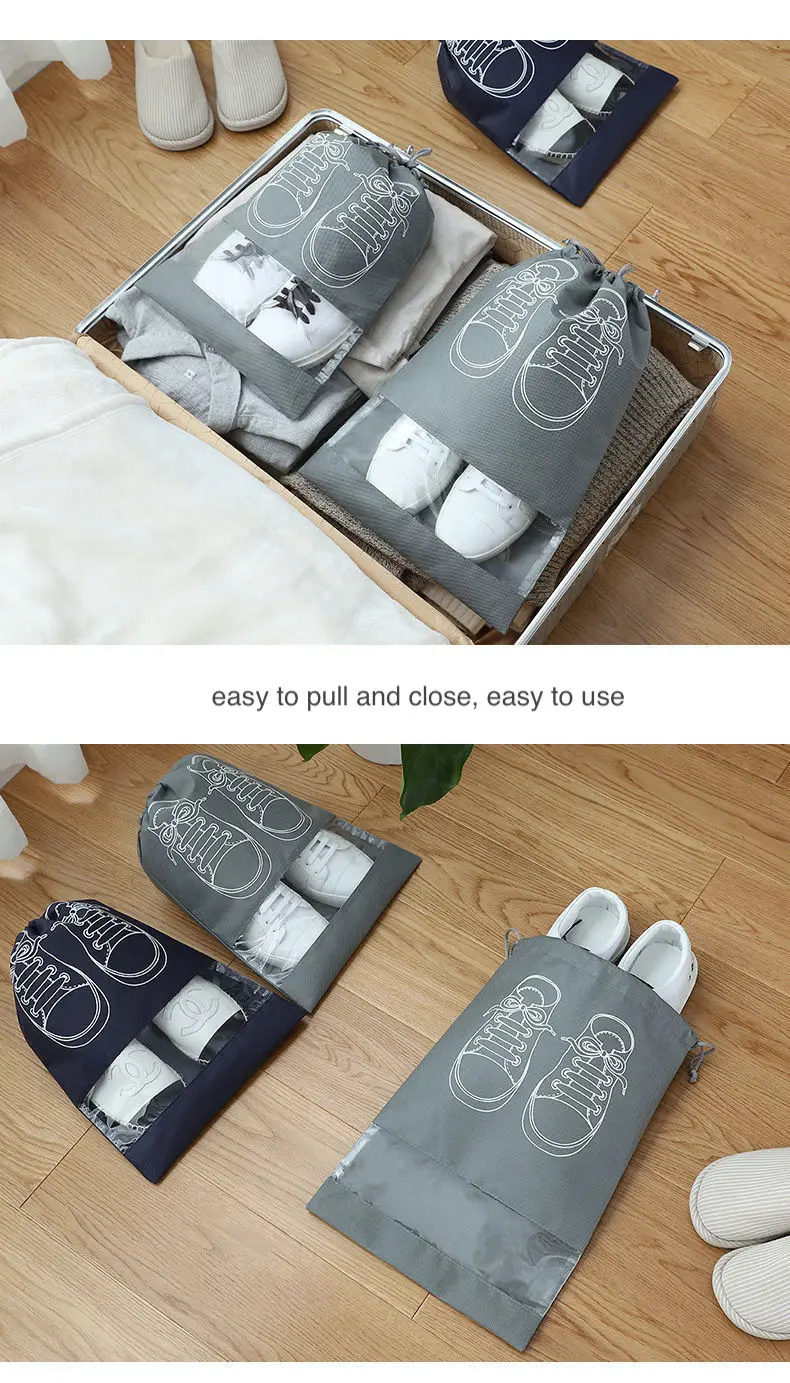 easy to pull and close, easy to use