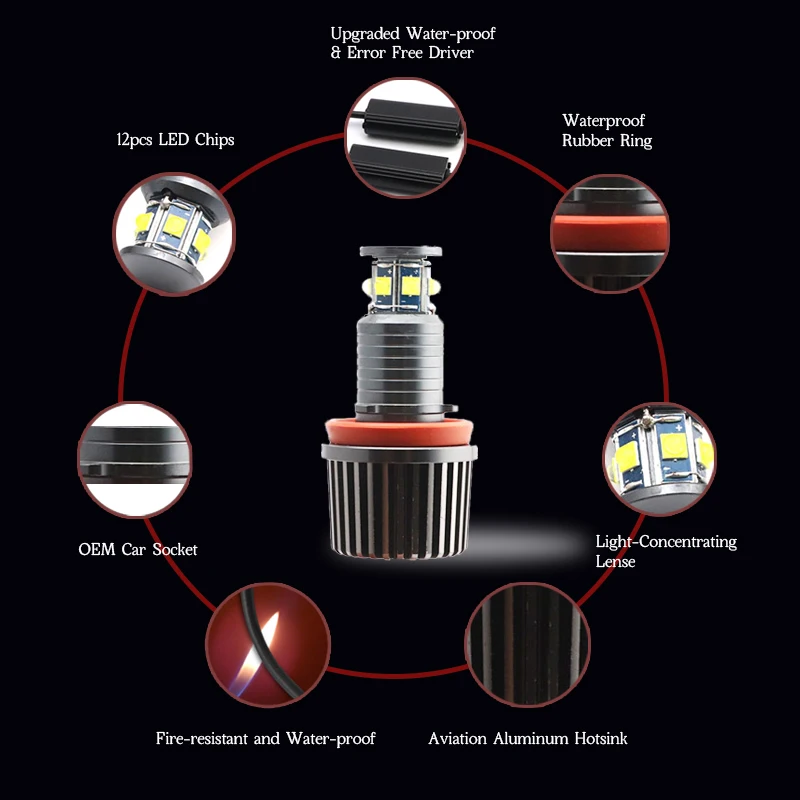 Upgraded Water-proof
& Error Free Driver

12pcs LED Chips

Waterproof
Rubber Ring

OEM Car Socket

Light-Concentrating
Lense

Fire-resistant and Water-proof

Aviation Aluminum Hotsink