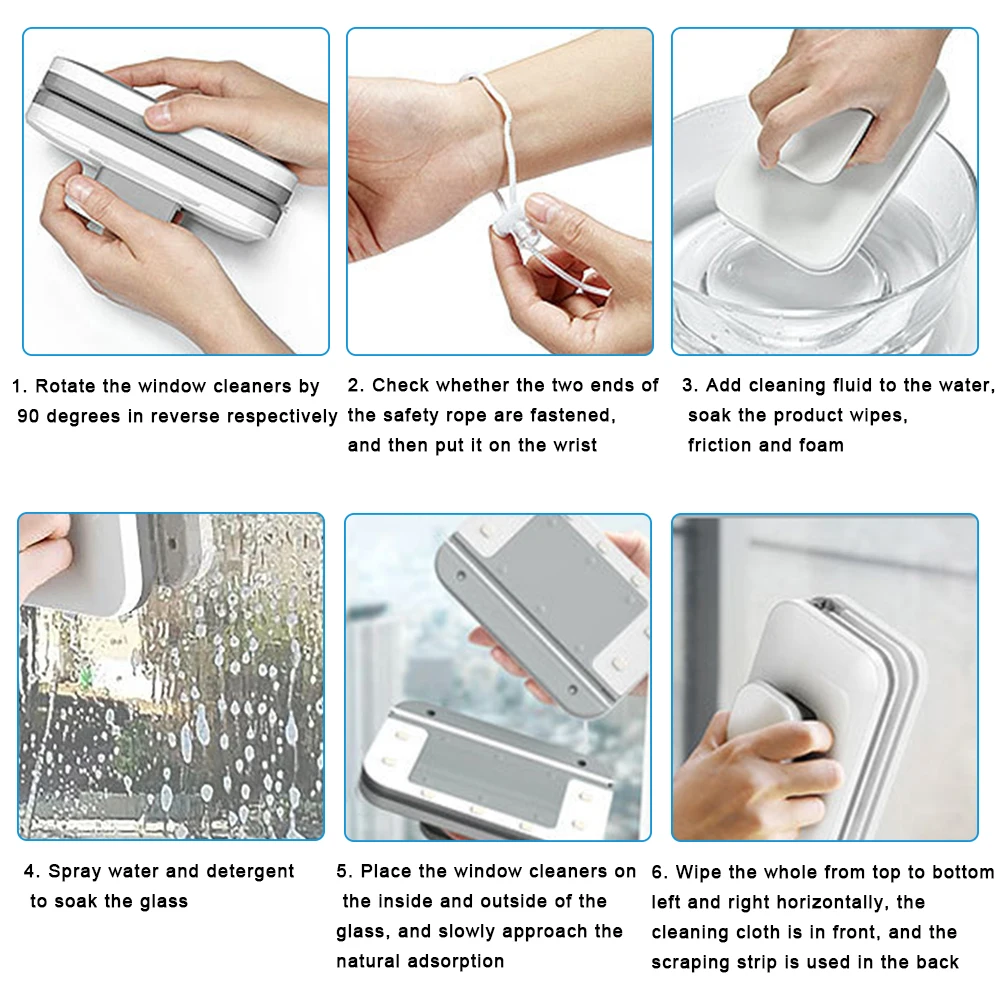 1. Rotate the window cleaners by 90 degrees in reverse respectively

2. Check whether the two ends of the safety rope are fastened, and then put it on the wrist

3. Add cleaning fluid to the water, soak the product wipes, friction and foam

4. Spray water and detergent to soak the glass

5. Place the window cleaners on the inside and outside of the glass, and slowly approach the natural adsorption

6. Wipe the whole from top to bottom left and right horizontally, the cleaning cloth is in front, and the scraping strip is used in the back