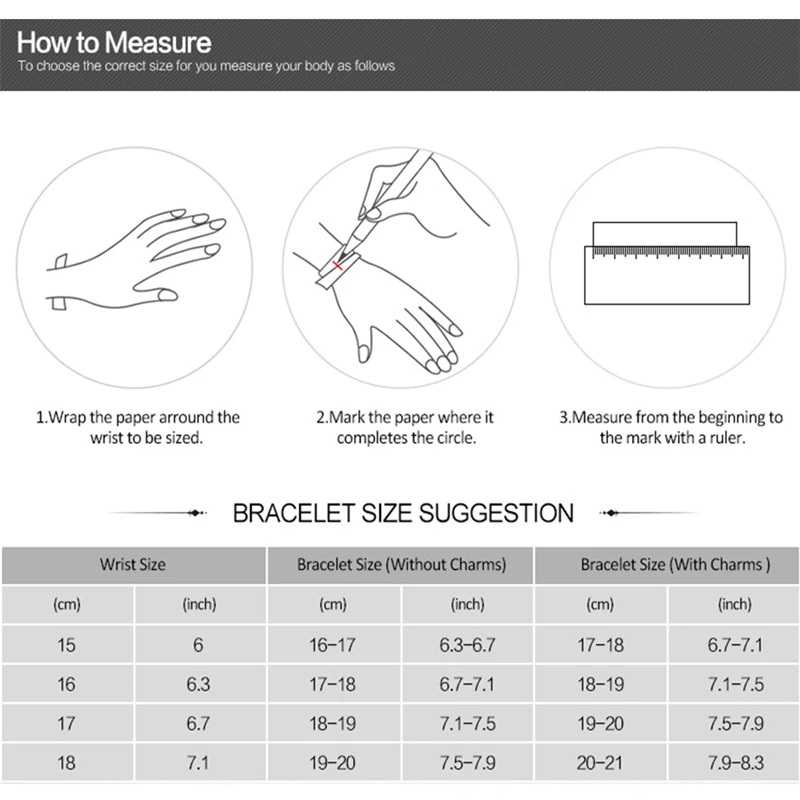 How to Measure
To choose the correct size for you measure your body as follows

1.Wrap the paper arround the wrist to be sized.

2.Mark the paper where it completes the circle.

3.Measure from the beginning to the mark with a ruler.

BRACELET SIZE SUGGESTION

| Wrist Size | | Bracelet Size (Without Charms) | | Bracelet Size (With Charms ) | |
|---|---|---|---|---|---|
| (cm) | (inch) | (cm) | (inch) | (cm) | (inch) |
| 15 | 6 | 16-17 | 6.3-6.7 | 17-18 | 6.7-7.1 |
| 16 | 6.3 | 17-18 | 6.7-7.1 | 18-19 | 7.1-7.5 |
| 17 | 6.7 | 18-19 | 7.1-7.5 | 19-20 | 7.5-7.9 |
| 18 | 7.1 | 19-20 | 7.5-7.9 | 20-21 | 7.9-8.3 |