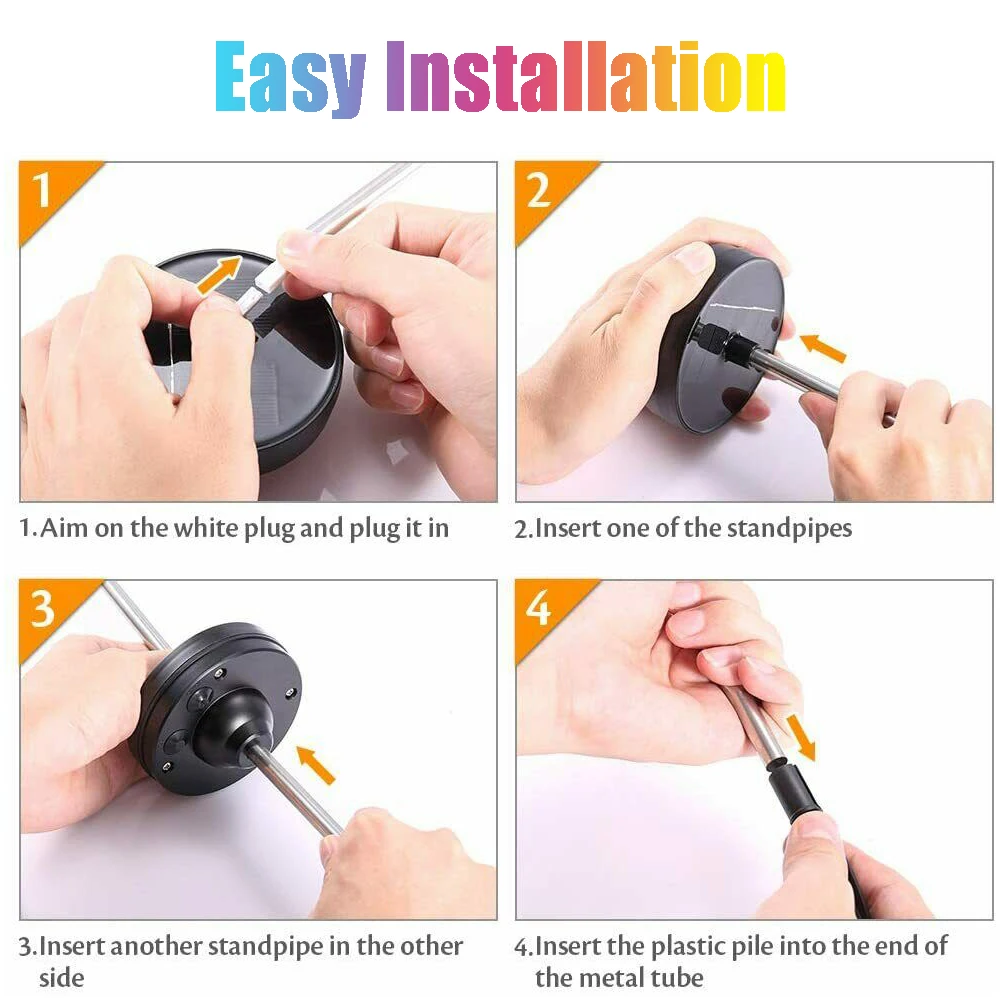 Easy Installation

1

1.Aim on the white plug and plug it in

2

2.Insert one of the standpipes

3

3.Insert another standpipe in the other side

4

4.Insert the plastic pile into the end of the metal tube