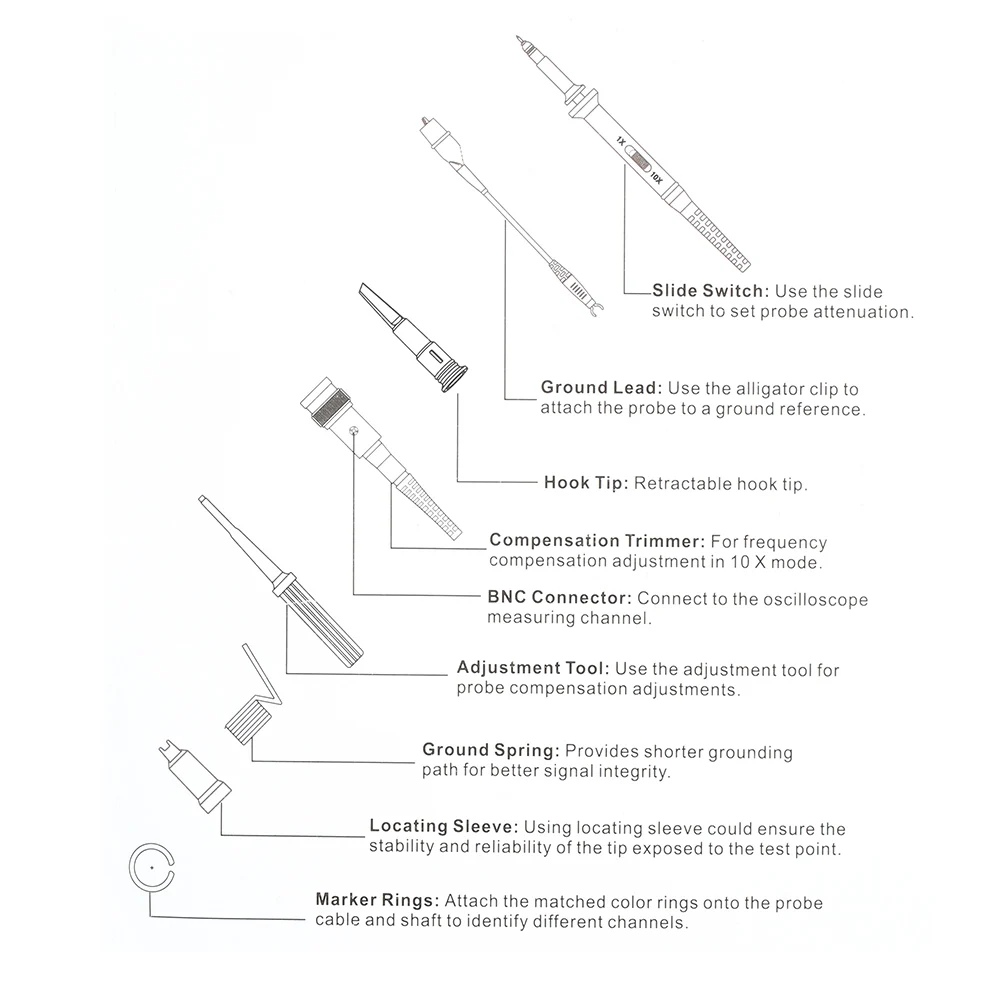 1X 10X

Slide Switch: Use the slide switch to set probe attenuation.

Ground Lead: Use the alligator clip to attach the probe to a ground reference.

Hook Tip: Retractable hook tip.

Compensation Trimmer: For frequency compensation adjustment in 10 X mode.

BNC Connector: Connect to the oscilloscope measuring channel.

Adjustment Tool: Use the adjustment tool for probe compensation adjustments.

Ground Spring: Provides shorter grounding path for better signal integrity.

Locating Sleeve: Using locating sleeve could ensure the stability and reliability of the tip exposed to the test point.

Marker Rings: Attach the matched color rings onto the probe cable and shaft to identify different channels.