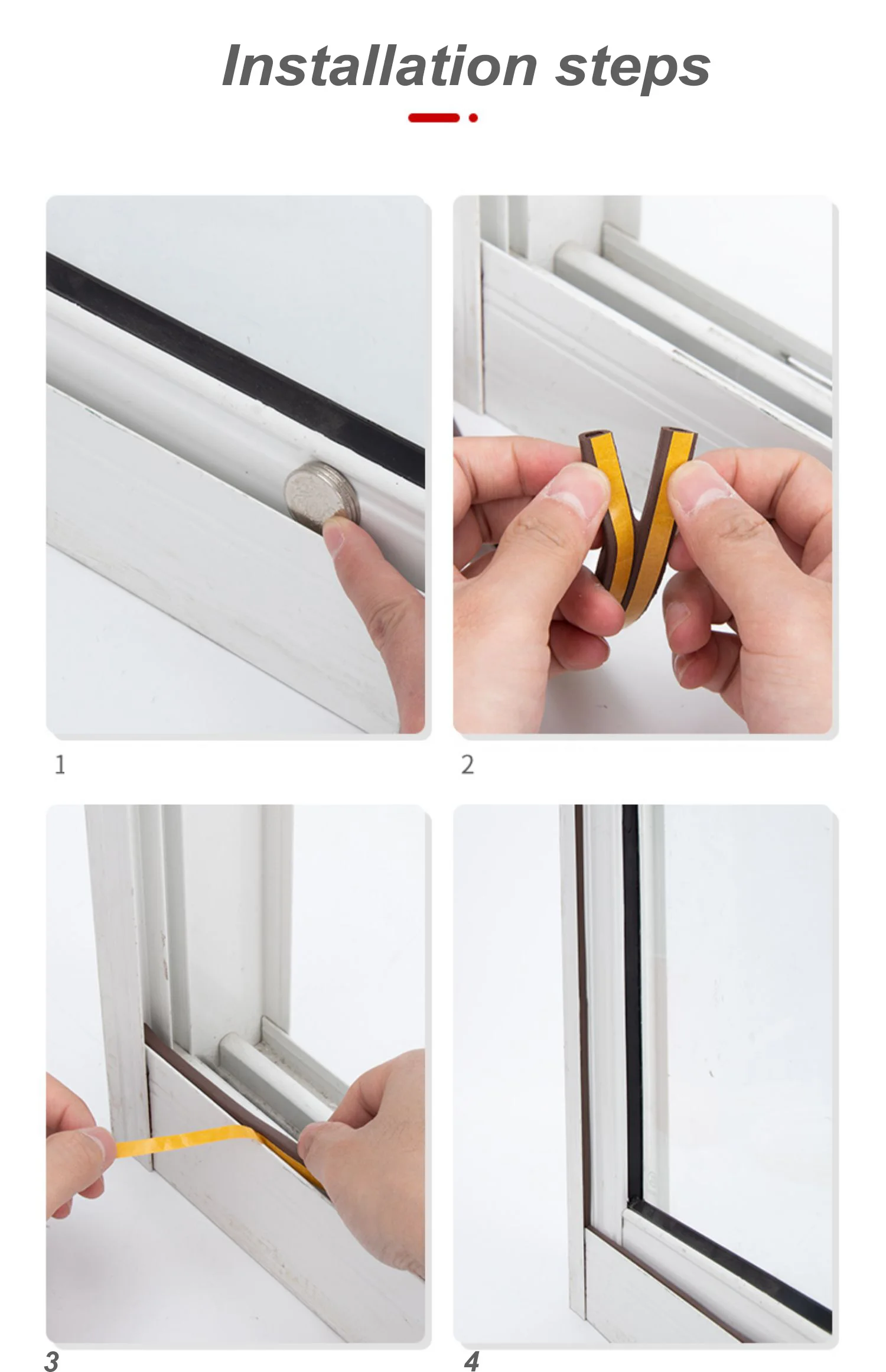 Installation steps

1

2

3

4