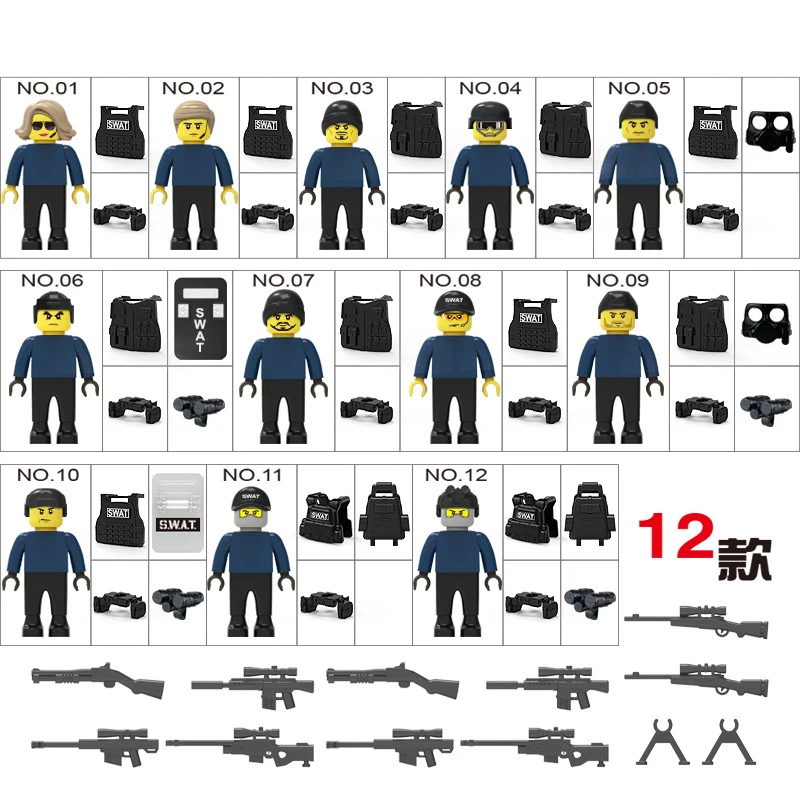 NO.01
SWAT
NO.02
SWAT
NO.03
NO.04
NO.05
SWAT
NO.06
SWAT
NO.07
NO.08
SWAT
SWAT
NO.09
NO.10
SWAT
S.W.A.T.
NO.11
SWAT
SWAT
NO.12
SWAT
12款