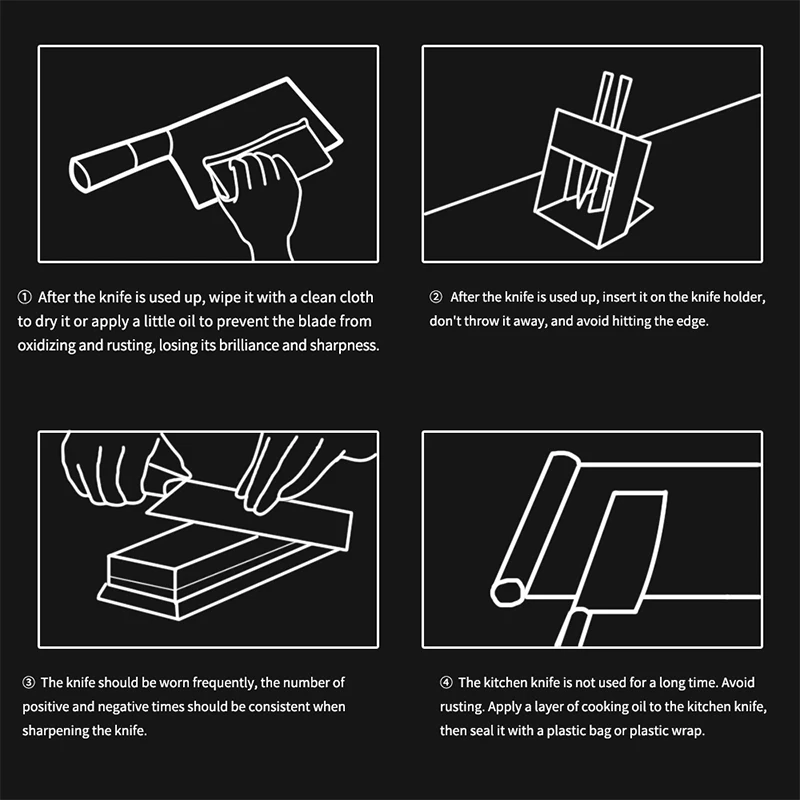 ① After the knife is used up, wipe it with a clean cloth to dry it or apply a little oil to prevent the blade from oxidizing and rusting, losing its brilliance and sharpness.

② After the knife is used up, insert it on the knife holder, don't throw it away, and avoid hitting the edge.

③ The knife should be worn frequently, the number of positive and negative times should be consistent when sharpening the knife.

④ The kitchen knife is not used for a long time. Avoid rusting. Apply a layer of cooking oil to the kitchen knife, then seal it with a plastic bag or plastic wrap.