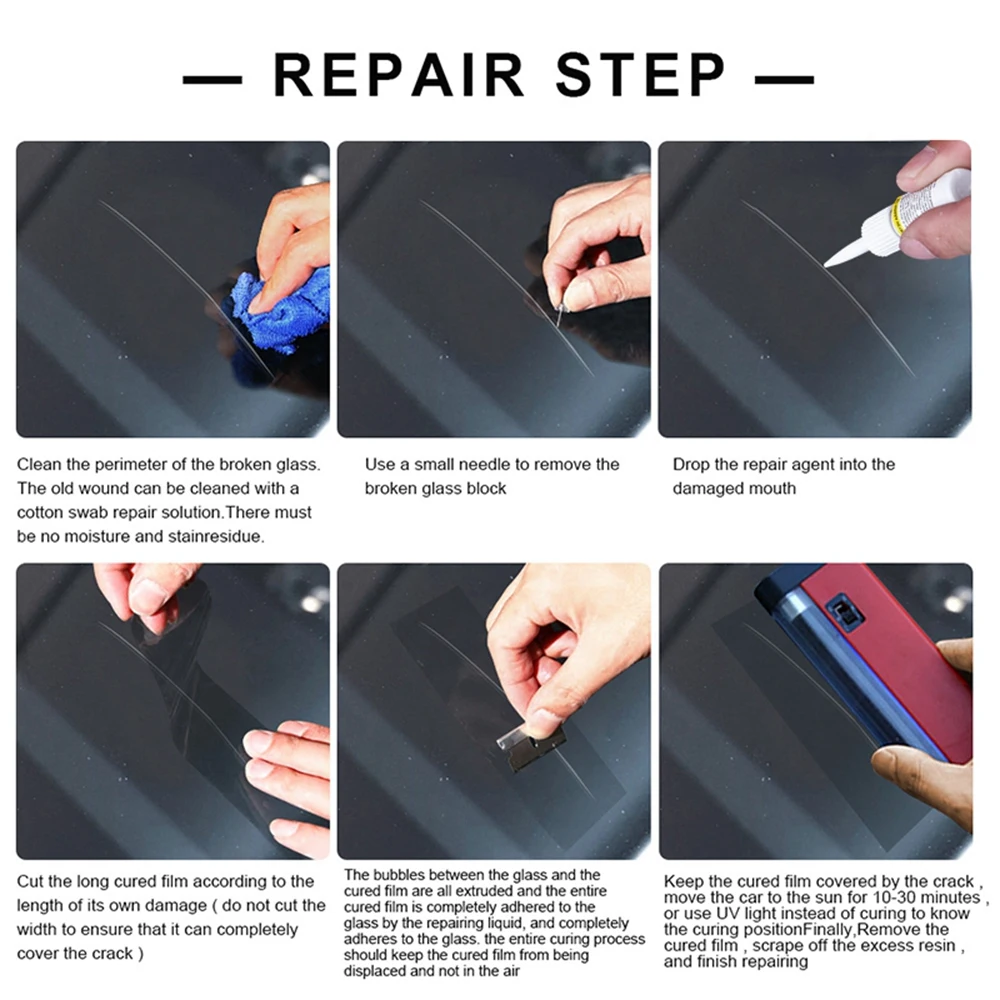 — REPAIR STEP —

Clean the perimeter of the broken glass. The old wound can be cleaned with a cotton swab repair solution.There must be no moisture and stainresidue.

Use a small needle to remove the broken glass block

Drop the repair agent into the damaged mouth

Cut the long cured film according to the length of its own damage ( do not cut the width to ensure that it can completely cover the crack )

The bubbles between the glass and the cured film are all extruded and the entire cured film is completely adhered to the glass by the repairing liquid, and completely adheres to the glass. the entire curing process should keep the cured film from being displaced and not in the air

Keep the cured film covered by the crack , move the car to the sun for 10-30 minutes , or use UV light instead of curing to know the curing positionFinally,Remove the cured film , scrape off the excess resin , and finish repairing