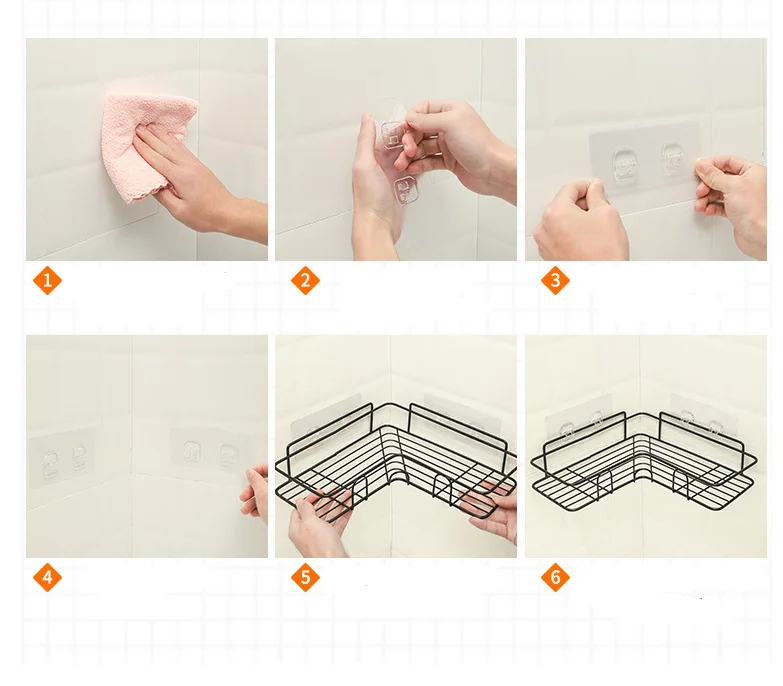 1

2

3

4

5

6