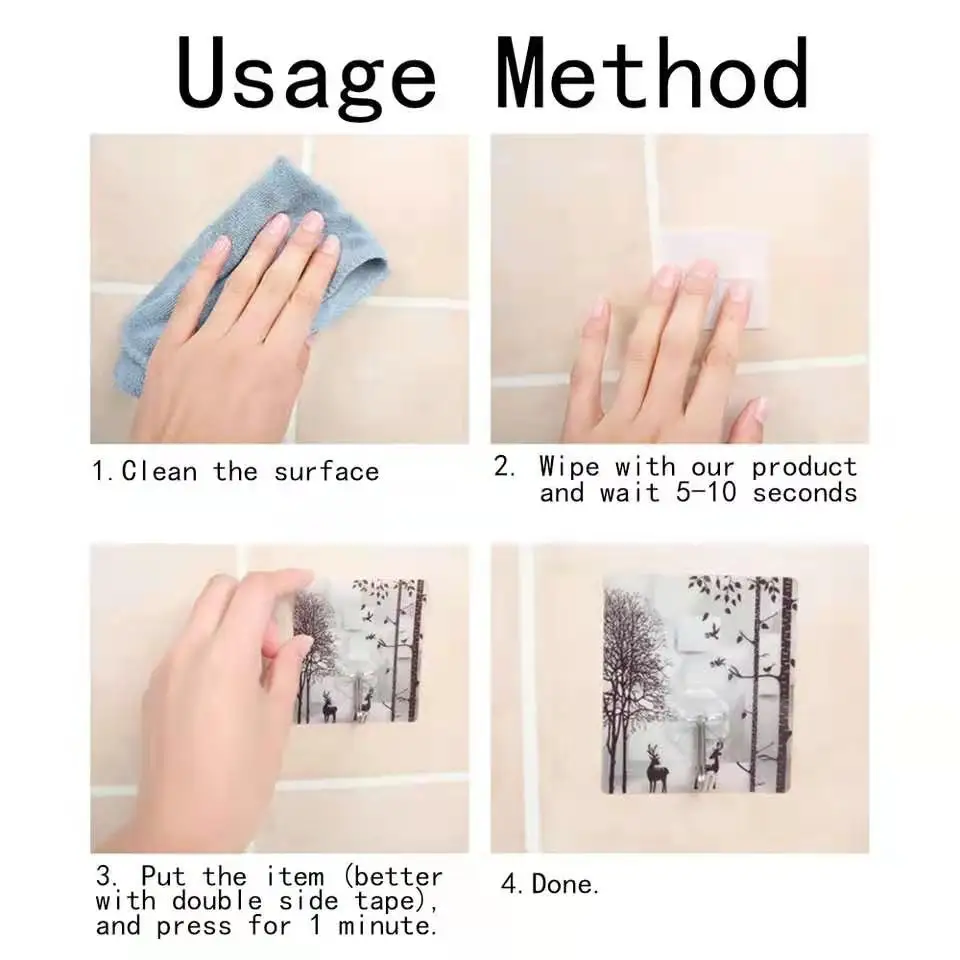 Usage Method

1. Clean the surface

2. Wipe with our product and wait 5-10 seconds

3. Put the item (better with double side tape), and press for 1 minute.

4. Done.