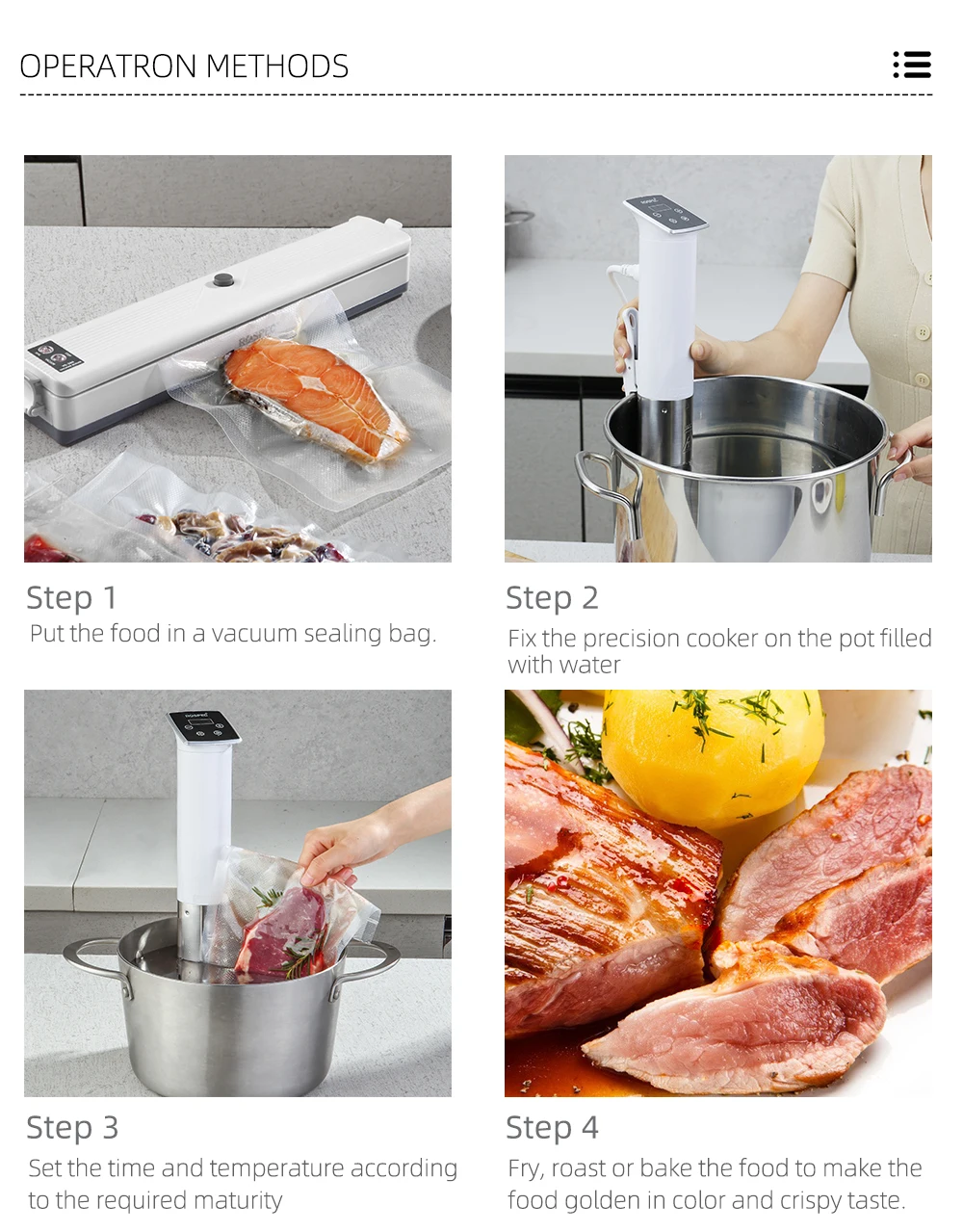 OPERATRON METHODS

Step 1
Put the food in a vacuum sealing bag.

Step 2
Fix the precision cooker on the pot filled with water

Step 3
Set the time and temperature according to the required maturity

Step 4
Fry, roast or bake the food to make the food golden in color and crispy taste.