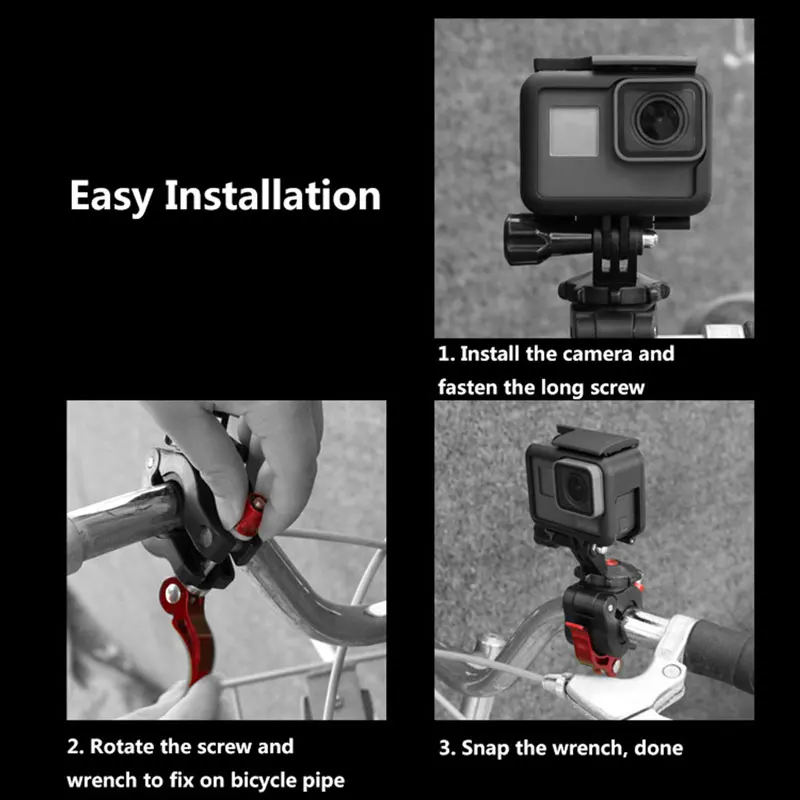 Easy Installation

1. Install the camera and fasten the long screw

2. Rotate the screw and wrench to fix on bicycle pipe

3. Snap the wrench, done