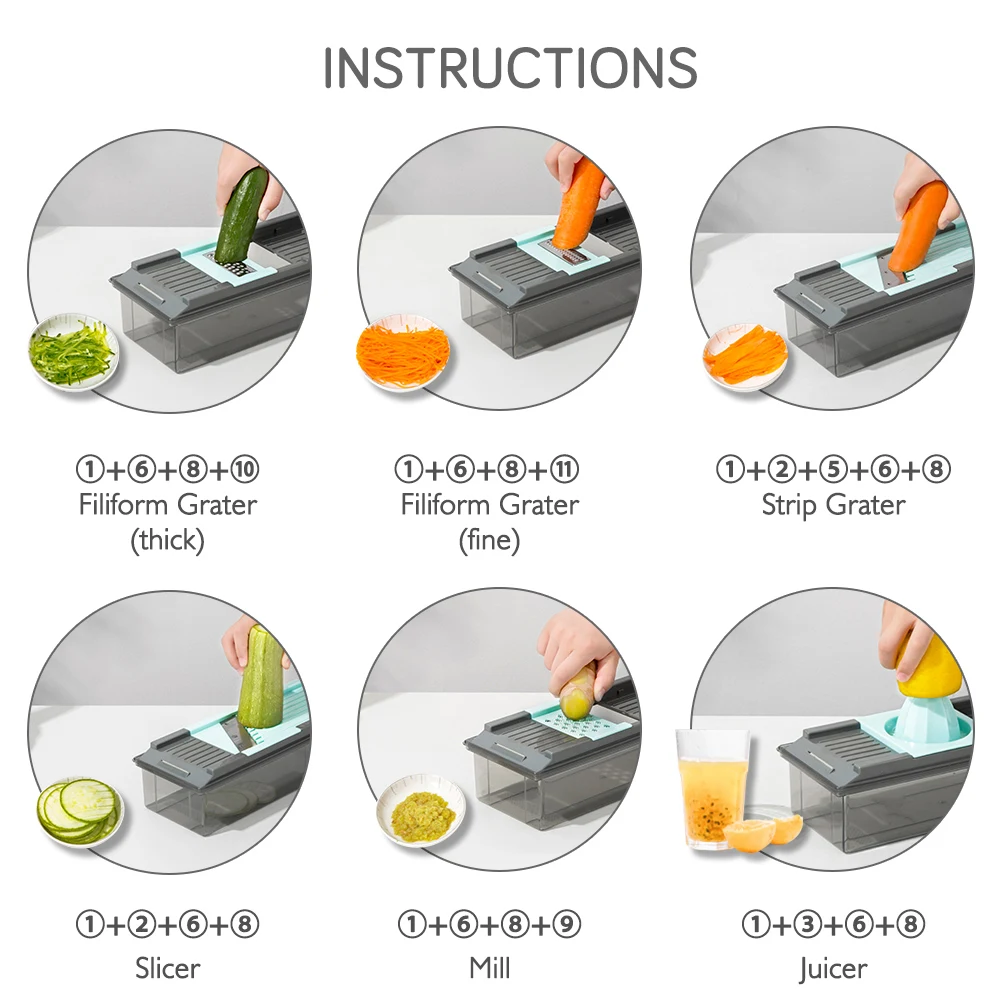 INSTRUCTIONS

①+⑥+⑧+⑩
Filiform Grater
(thick)

①+⑥+⑧+⑪
Filiform Grater
(fine)

①+②+⑤+⑥+⑧
Strip Grater

①+②+⑥+⑧
Slicer

①+⑥+⑧+⑨
Mill

①+③+⑥+⑧
Juicer