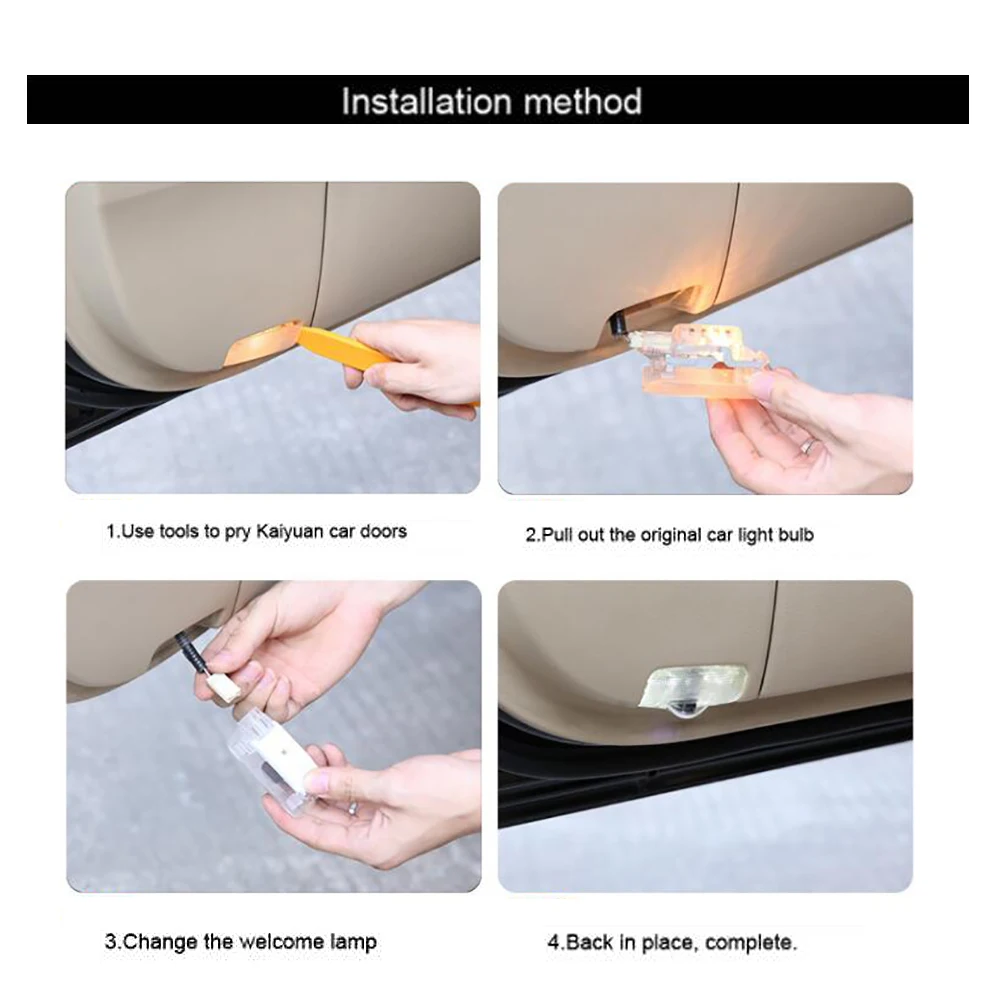 Installation method

1.Use tools to pry Kaiyuan car doors

2.Pull out the original car light bulb

3.Change the welcome lamp

4.Back in place, complete.