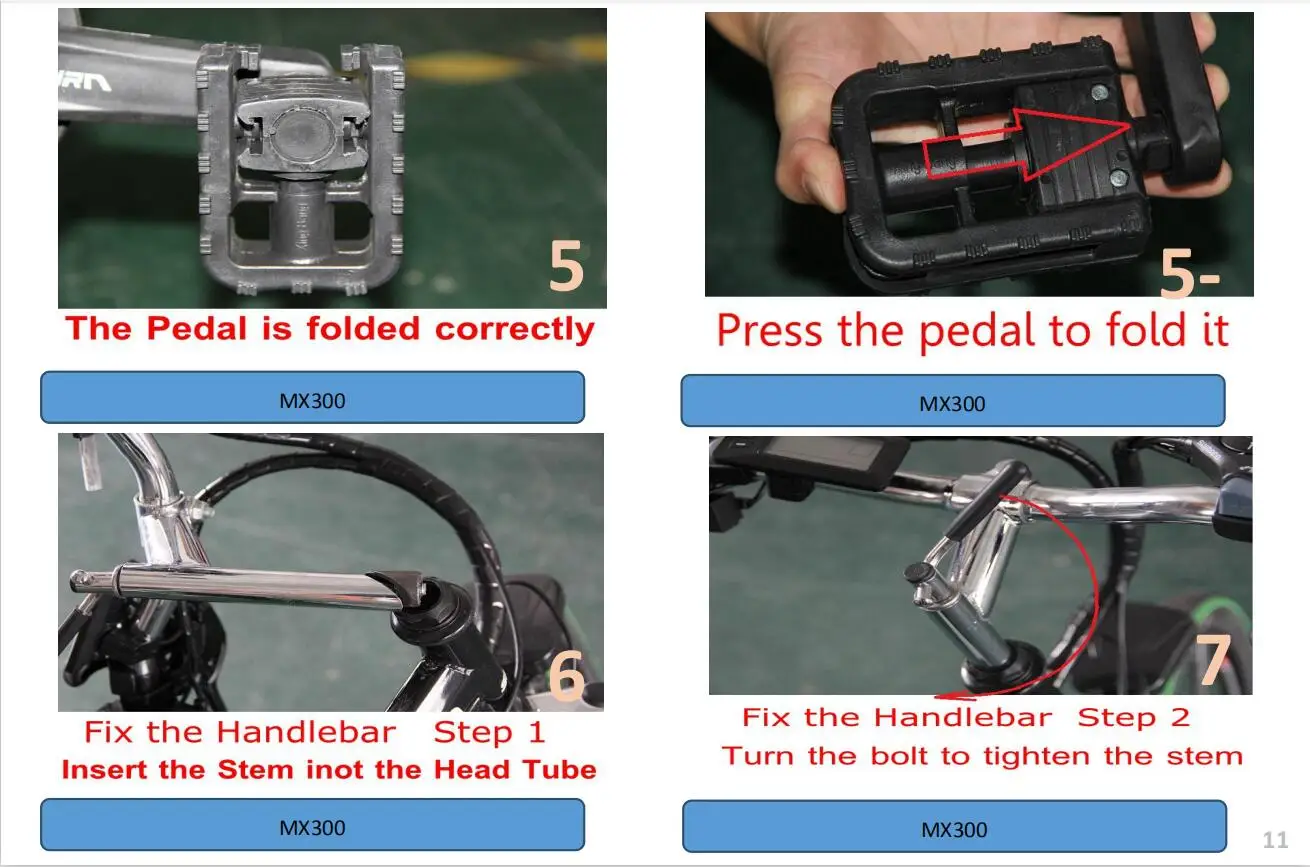 5

The Pedal is folded correctly

MX300

5-

Press the pedal to fold it

MX300

6

Fix the Handlebar Step 1

Insert the Stem inot the Head Tube

MX300

7

Fix the Handlebar Step 2

Turn the bolt to tighten the stem

MX300

11