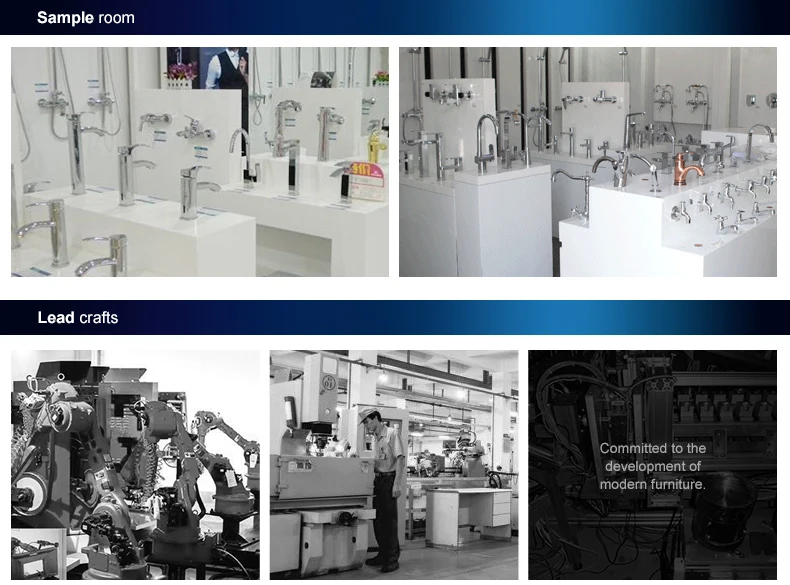 Sample room

Lead crafts

Committed to the development of modern furniture.