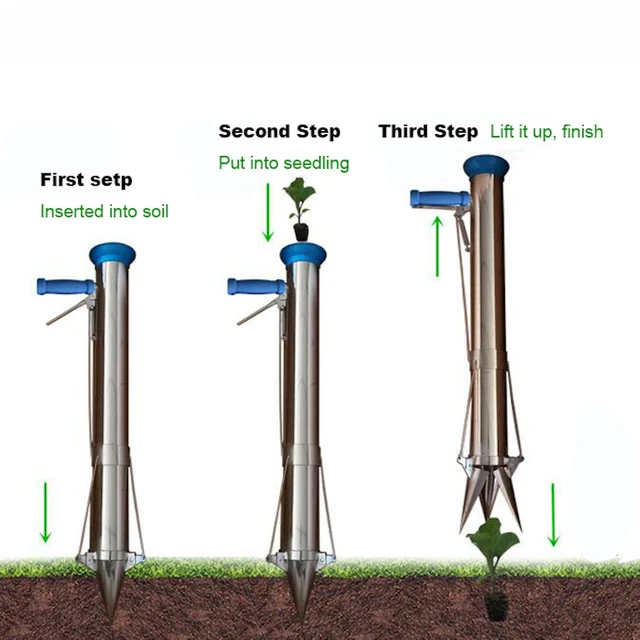 First setp
Inserted into soil

Second Step
Put into seedling

Third Step Lift it up, finish