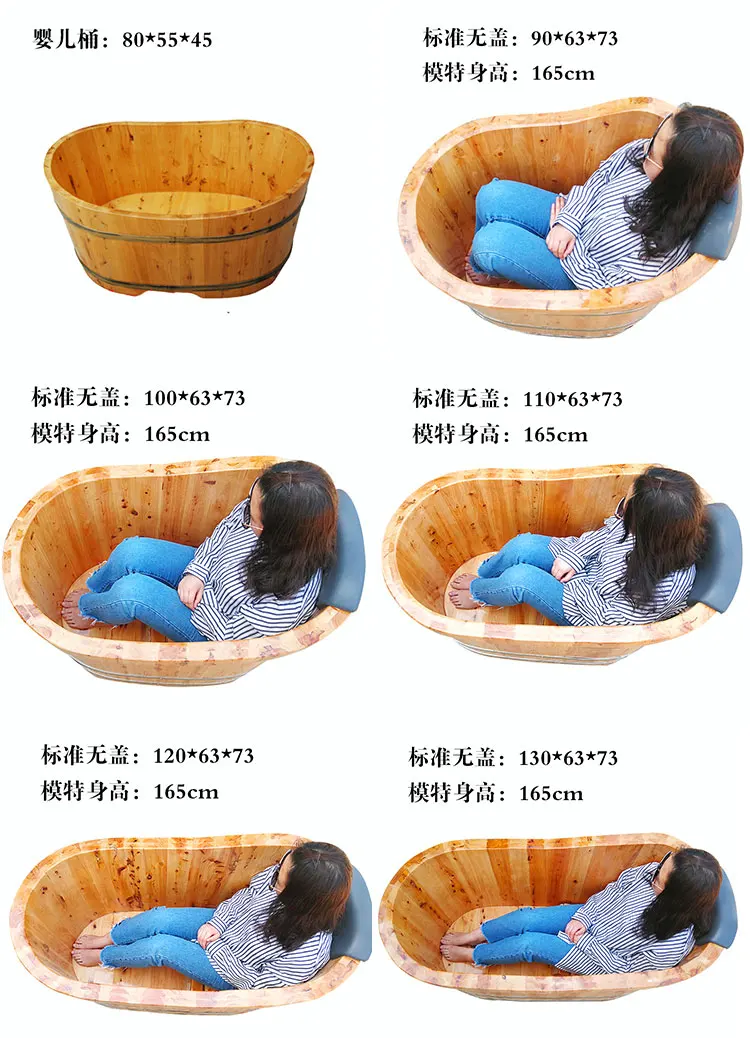 婴儿桶：80*55*45

标准无盖：90*63*73
模特身高：165cm

标准无盖：100*63*73
模特身高：165cm

标准无盖：110*63*73
模特身高：165cm

标准无盖：120*63*73
模特身高：165cm

标准无盖：130*63*73
模特身高：165cm