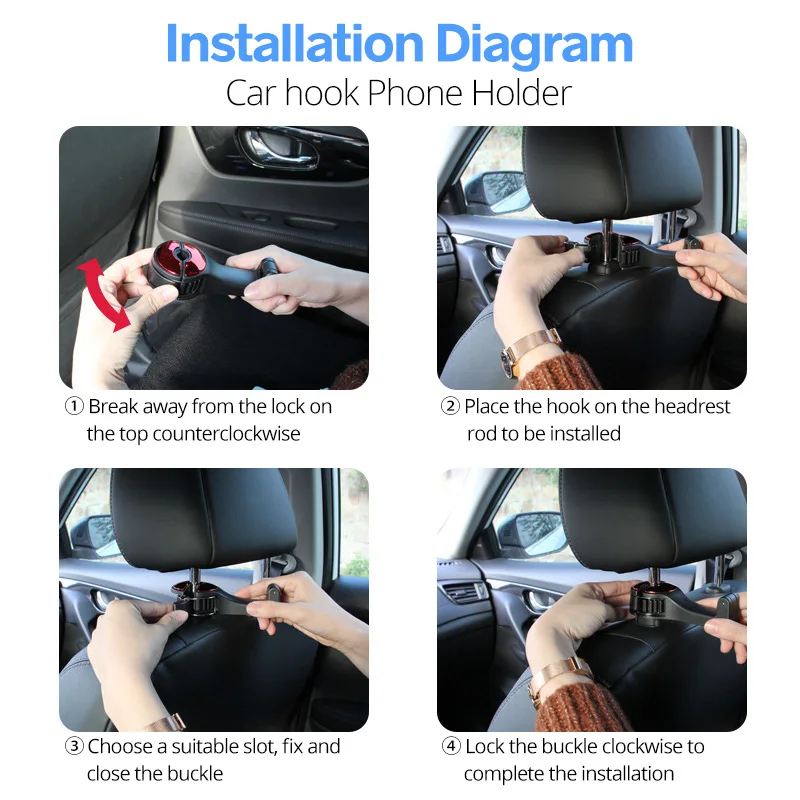 Installation Diagram
Car hook Phone Holder

① Break away from the lock on the top counterclockwise

② Place the hook on the headrest rod to be installed

③ Choose a suitable slot, fix and close the buckle

④ Lock the buckle clockwise to complete the installation