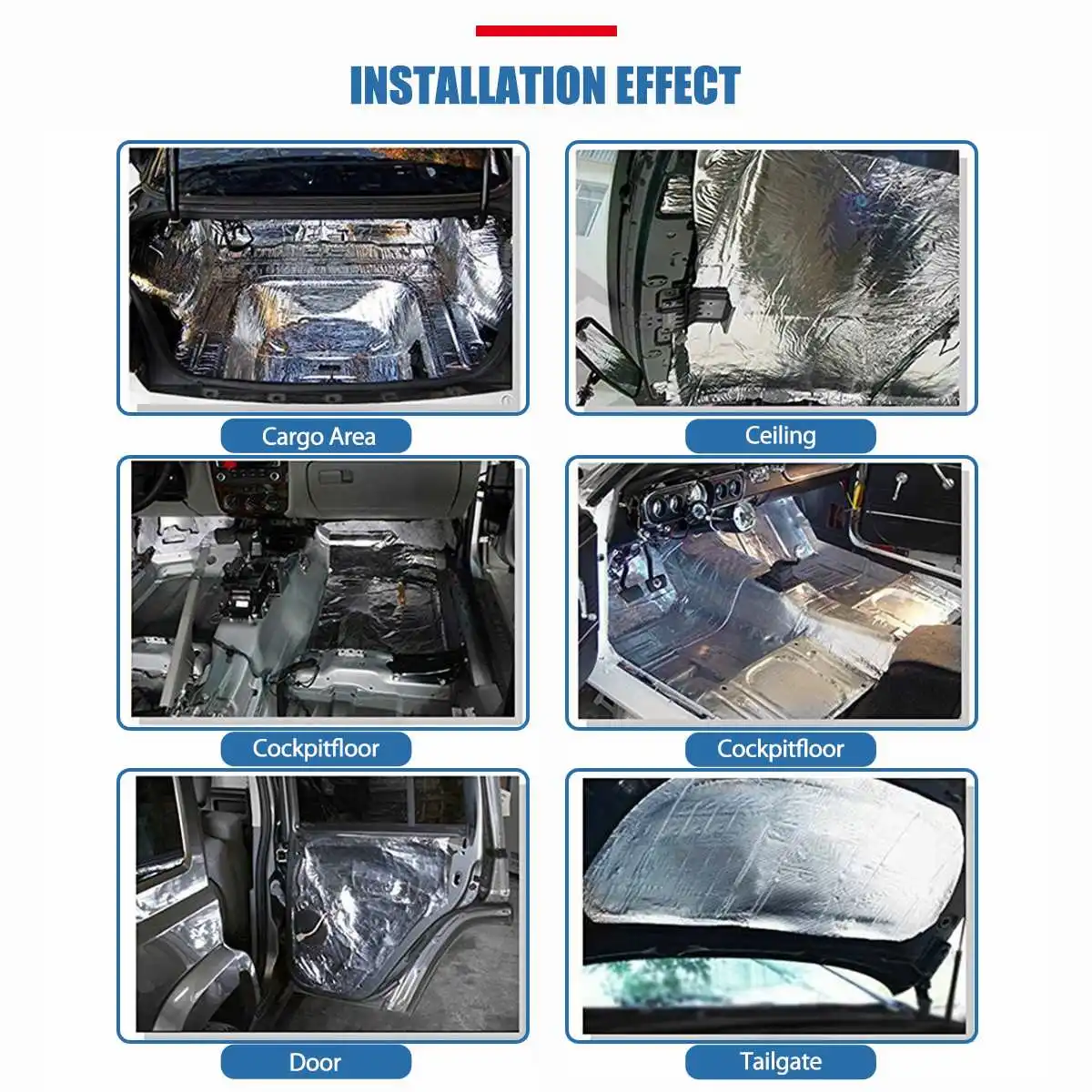 INSTALLATION EFFECT

Cargo Area

Ceiling

Cockpitfloor

Cockpitfloor

Door

Tailgate