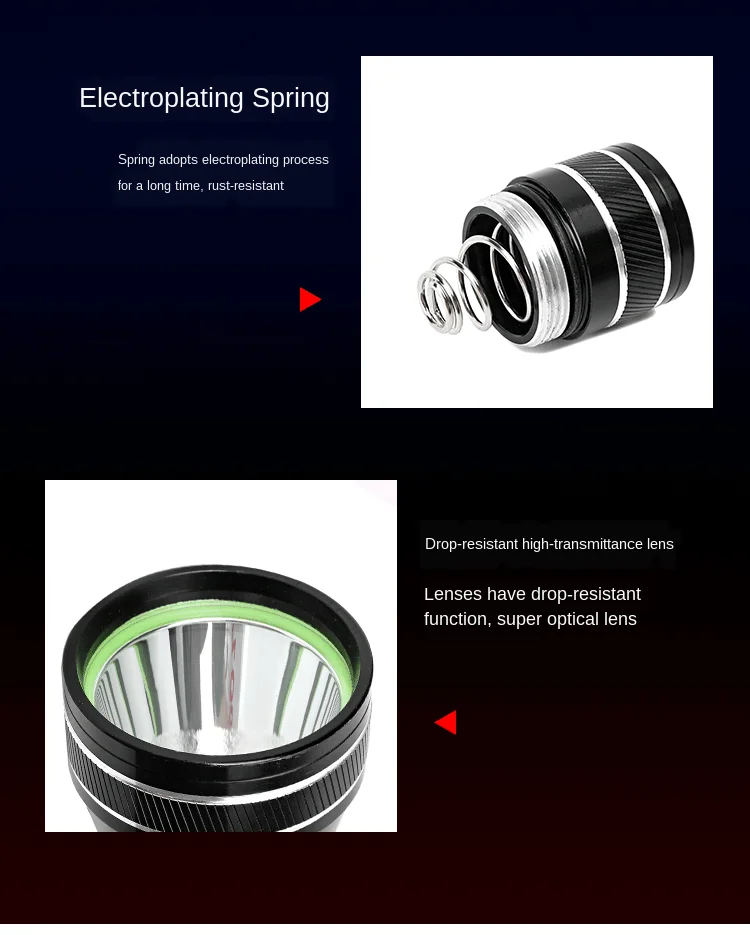 Electroplating Spring

Spring adopts electroplating process for a long time, rust-resistant

Drop-resistant high-transmittance lens

Lenses have drop-resistant function, super optical lens