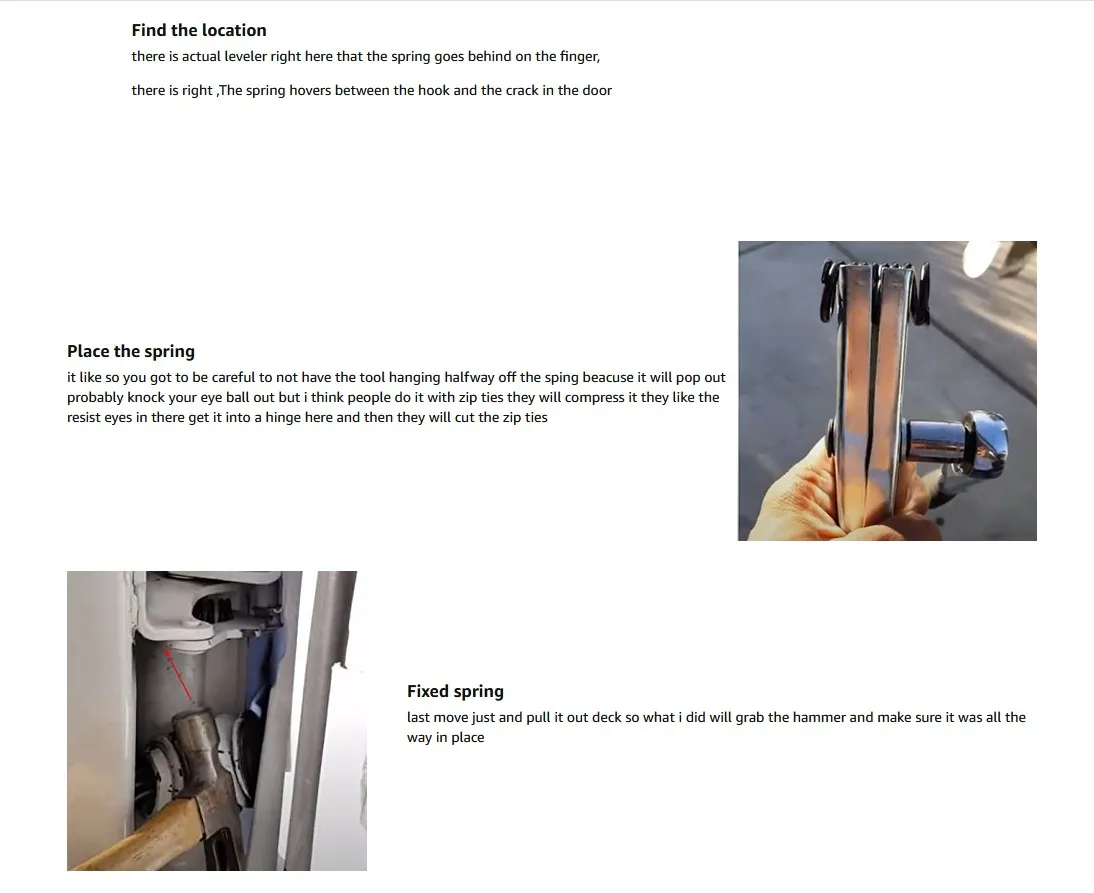 Find the location
there is actual leveler right here that the spring goes behind on the finger,

there is right ,The spring hovers between the hook and the crack in the door

Place the spring
it like so you got to be careful to not have the tool hanging halfway off the sping beacuse it will pop out probably knock your eye ball out but i think people do it with zip ties they will compress it they like the resist eyes in there get it into a hinge here and then they will cut the zip ties

Fixed spring
last move just and pull it out deck so what i did will grab the hammer and make sure it was all the way in place