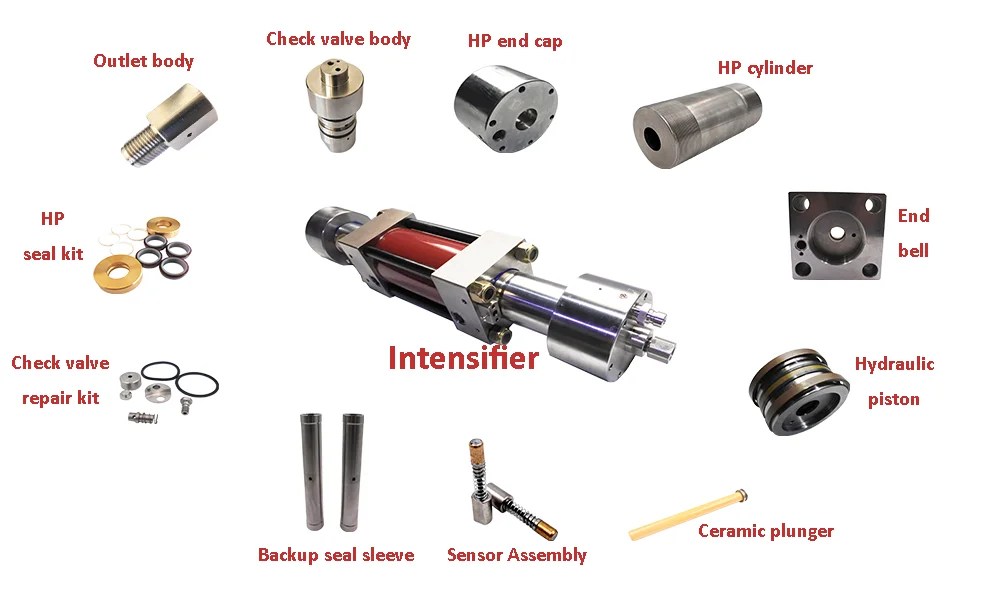 Outlet body

Check valve body

HP end cap

HP cylinder

HP seal kit

End bell

Intensifier

Check valve repair kit

Hydraulic piston

Backup seal sleeve

Sensor Assembly

Ceramic plunger