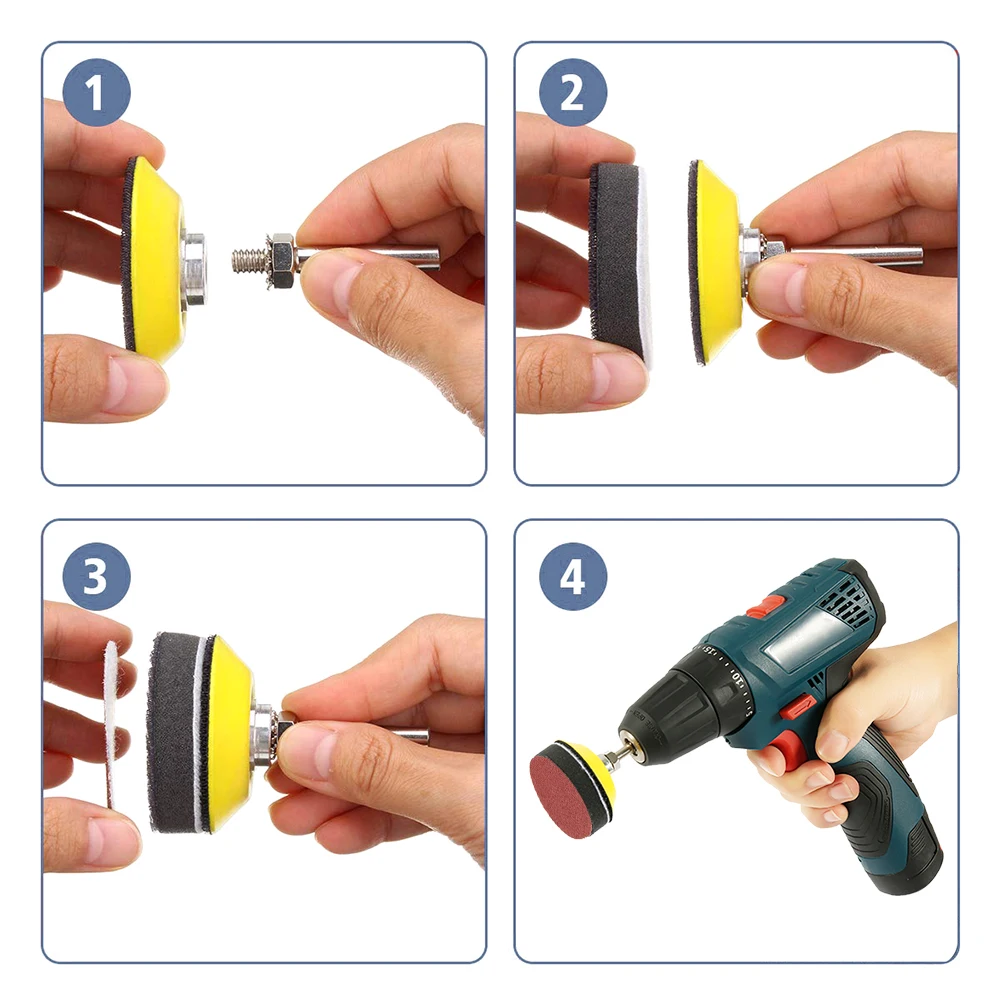 1

2

3

4