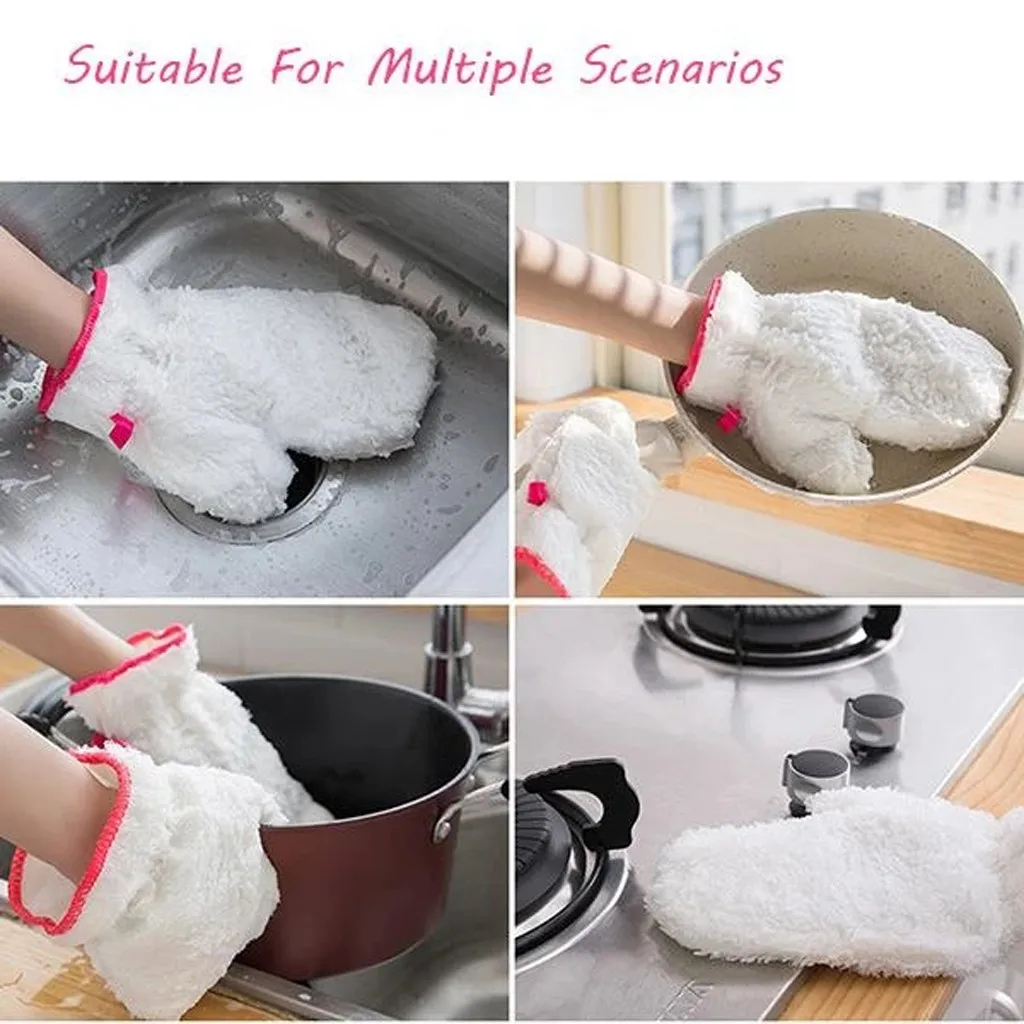 Suitable For Multiple Scenarios