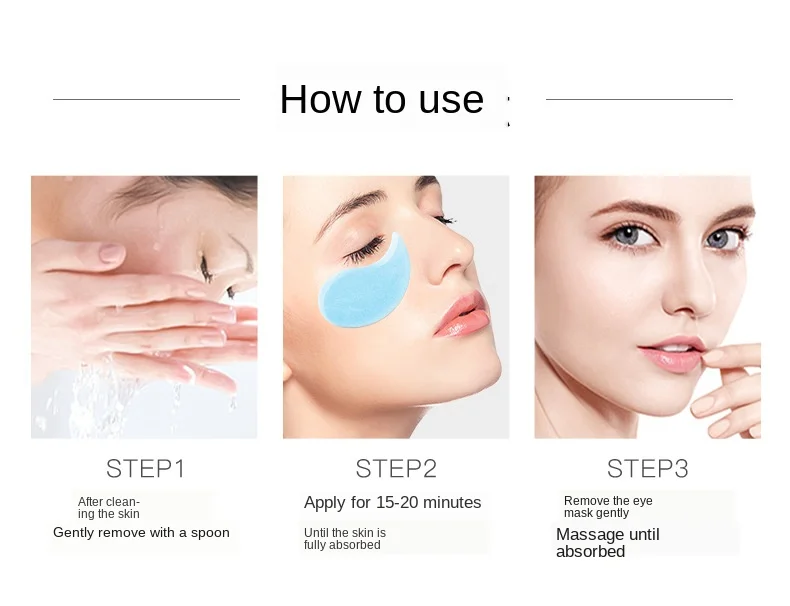 How to use

STEP1

After cleaning the skin

Gently remove with a spoon

STEP2

Apply for 15-20 minutes

Until the skin is fully absorbed

STEP3

Remove the eye mask gently

Massage until absorbed