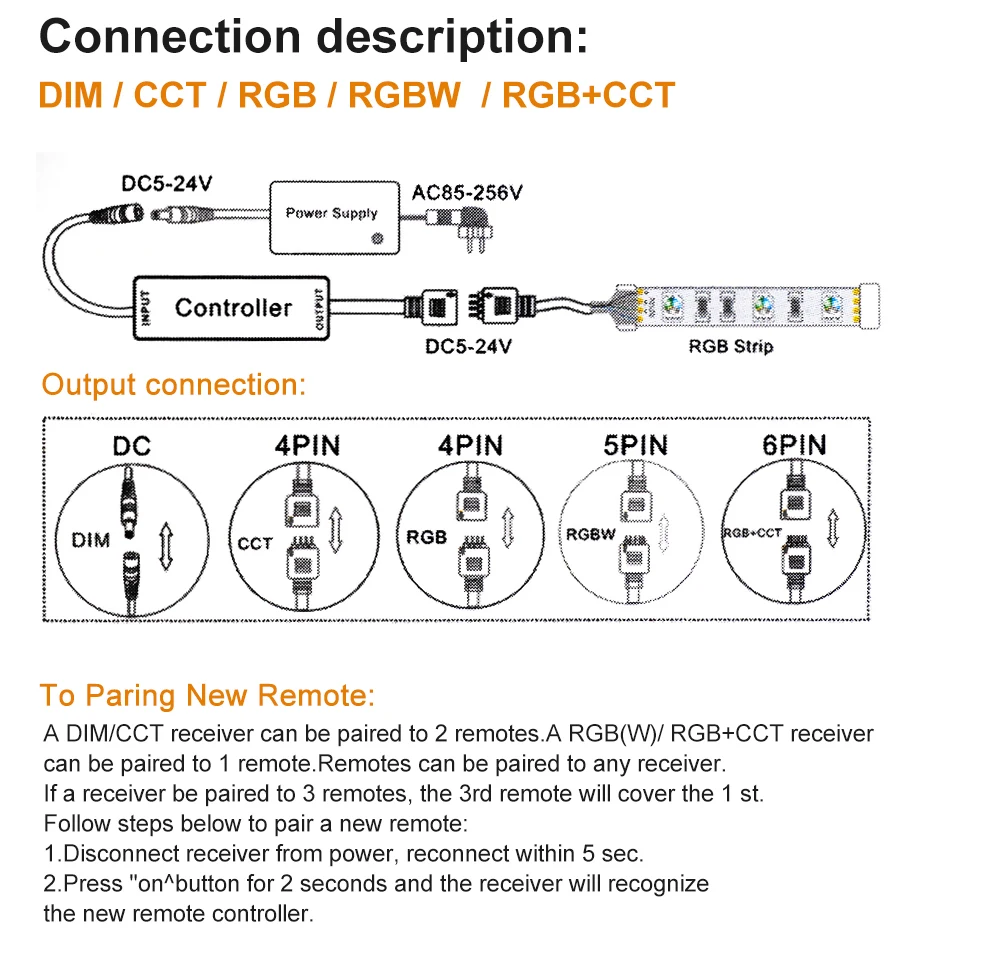 Connection description:
DIM / CCT / RGB / RGBW / RGB+CCT

DC5-24V
Power Supply
AC85-256V
INPUT
Controller
OUTPUT
DC5-24V
RGB Strip

Output connection:

DC
DIM
4PIN
CCT
4PIN
RGB
5PIN
RGBW
6PIN
RGB+CCT

To Paring New Remote:
A DIM/CCT receiver can be paired to 2 remotes.A RGB(W)/ RGB+CCT receiver can be paired to 1 remote.Remotes can be paired to any receiver.
If a receiver be paired to 3 remotes, the 3rd remote will cover the 1 st.
Follow steps below to pair a new remote:
1.Disconnect receiver from power, reconnect within 5 sec.
2.Press "on^button for 2 seconds and the receiver will recognize the new remote controller.