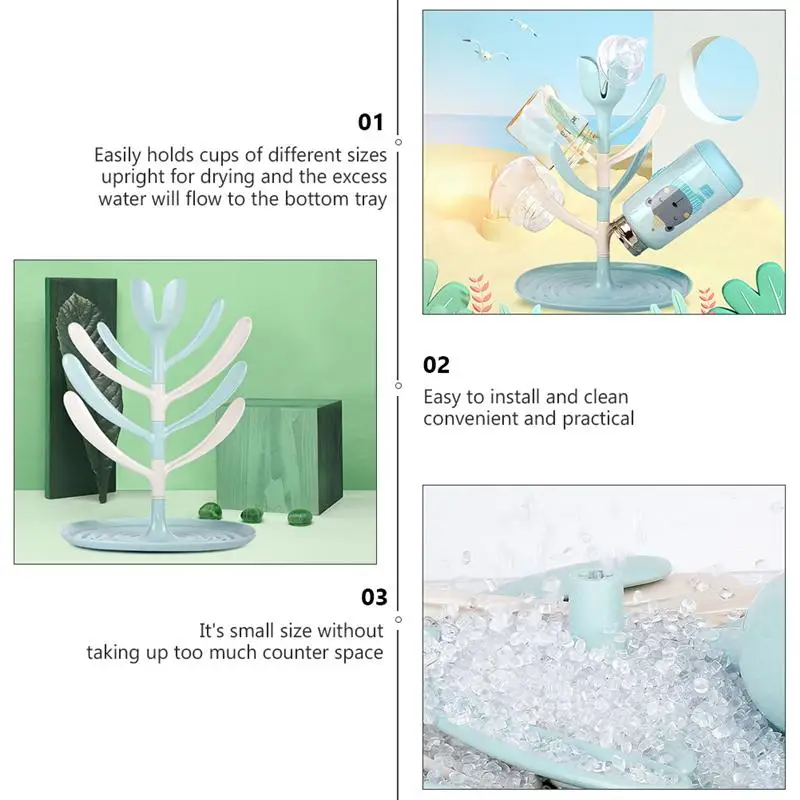 01

Easily holds cups of different sizes upright for drying and the excess water will flow to the bottom tray

02

Easy to install and clean convenient and practical

03

It's small size without taking up too much counter space