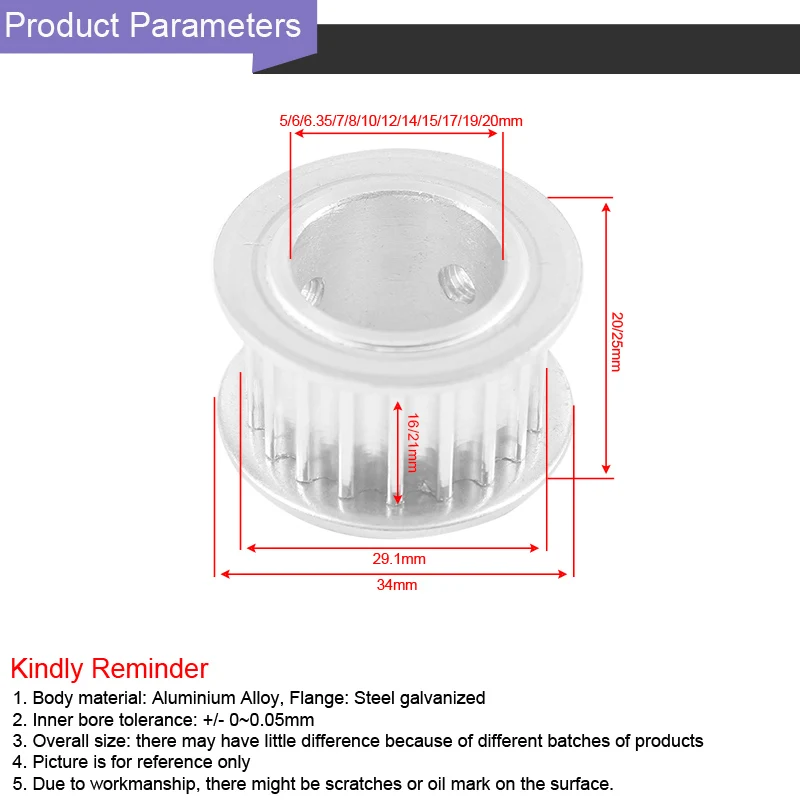 Product Parameters

5/6/6.35/7/8/10/12/14/15/17/19/20mm

20/25mm

16/21mm

29.1mm

34mm

Kindly Reminder
1. Body material: Aluminium Alloy, Flange: Steel galvanized
2. Inner bore tolerance: +/- 0~0.05mm
3. Overall size: there may have little difference because of different batches of products
4. Picture is for reference only
5. Due to workmanship, there might be scratches or oil mark on the surface.