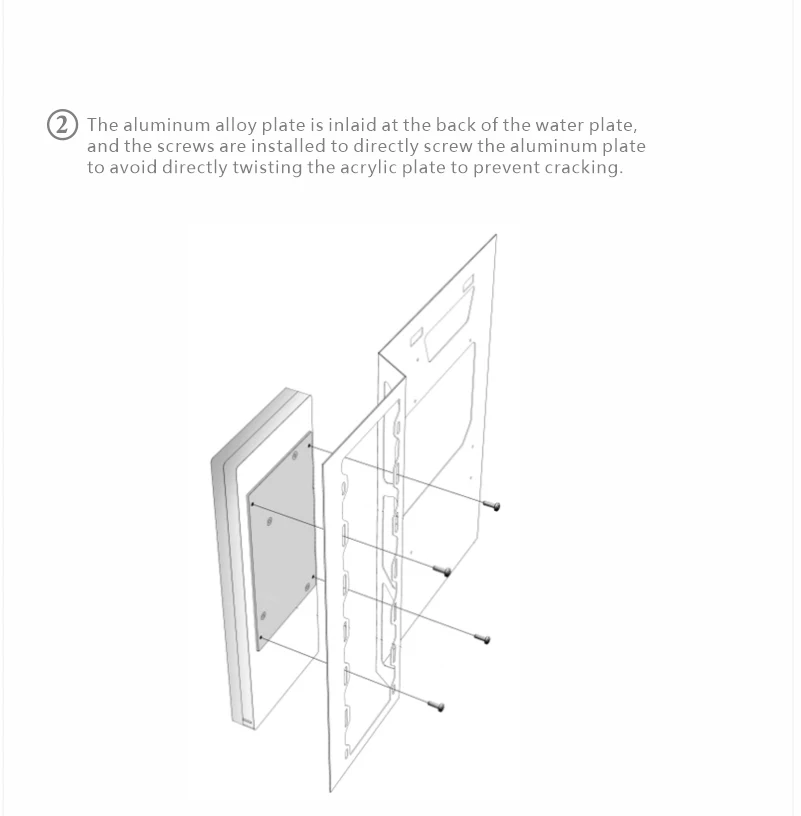 ② The aluminum alloy plate is inlaid at the back of the water plate, and the screws are installed to directly screw the aluminum plate to avoid directly twisting the acrylic plate to prevent cracking.