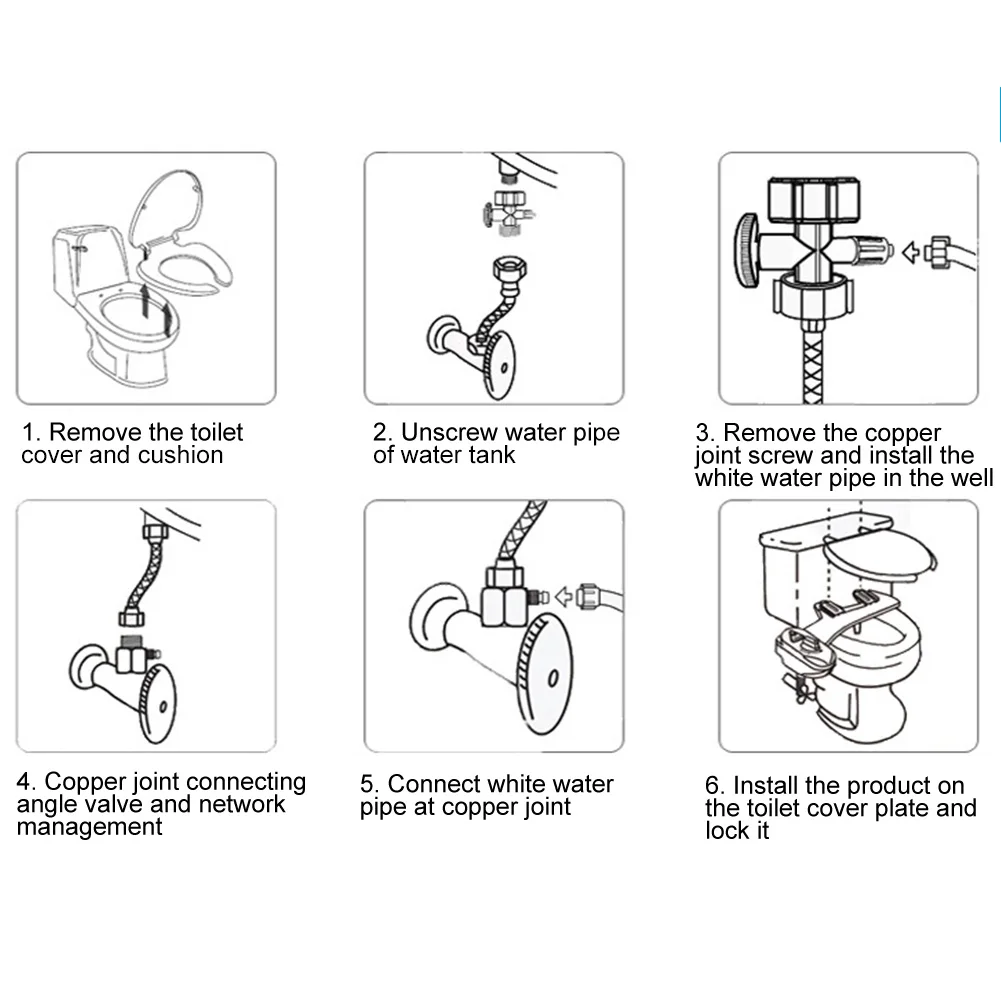 1. Remove the toilet cover and cushion

2. Unscrew water pipe of water tank

3. Remove the copper joint screw and install the white water pipe in the well

4. Copper joint connecting angle valve and network management

5. Connect white water pipe at copper joint

6. Install the product on the toilet cover plate and lock it