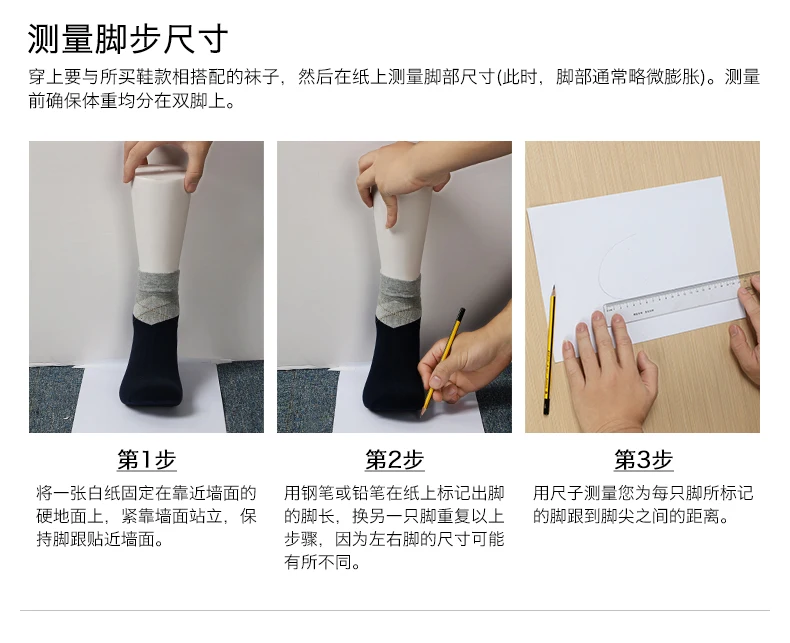 测量脚步尺寸

穿上要与所买鞋款相搭配的袜子，然后在纸上测量脚部尺寸(此时，脚部通常略微膨胀)。测量前确保体重均分在双脚上。

第1步

将一张白纸固定在靠近墙面的硬地面上，紧靠墙面站立，保持脚跟贴近墙面。

第2步

用钢笔或铅笔在纸上标记出脚的脚长，换另一只脚重复以上步骤，因为左右脚的尺寸可能有所不同。

第3步

用尺子测量您为每只脚所标记的脚跟到脚尖之间的距离。