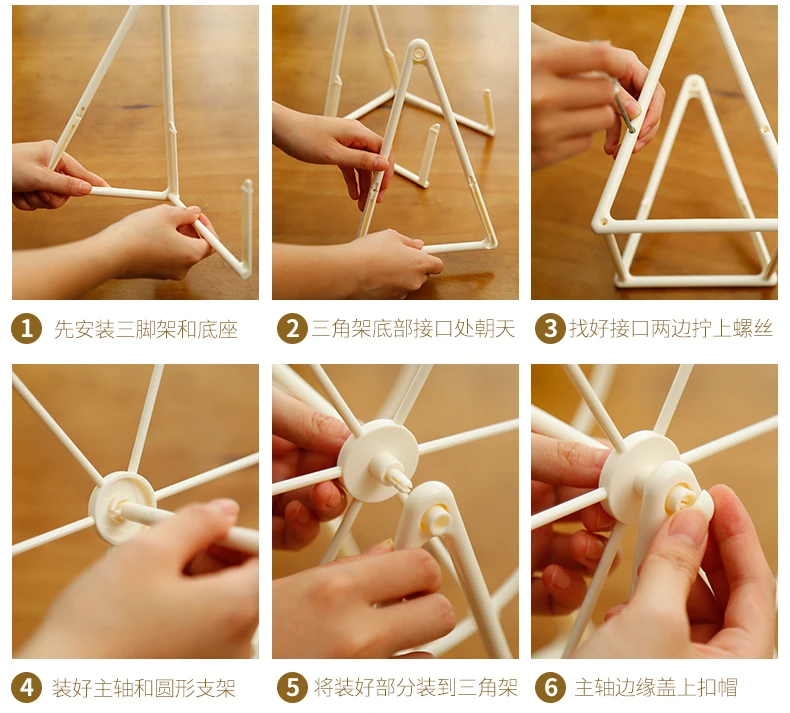 1 先安装三脚架和底座

2 三角架底部接口处朝天

3 找好接口两边拧上螺丝

4 装好主轴和圆形支架

5 将装好部分装到三角架

6 主轴边缘盖上扣帽